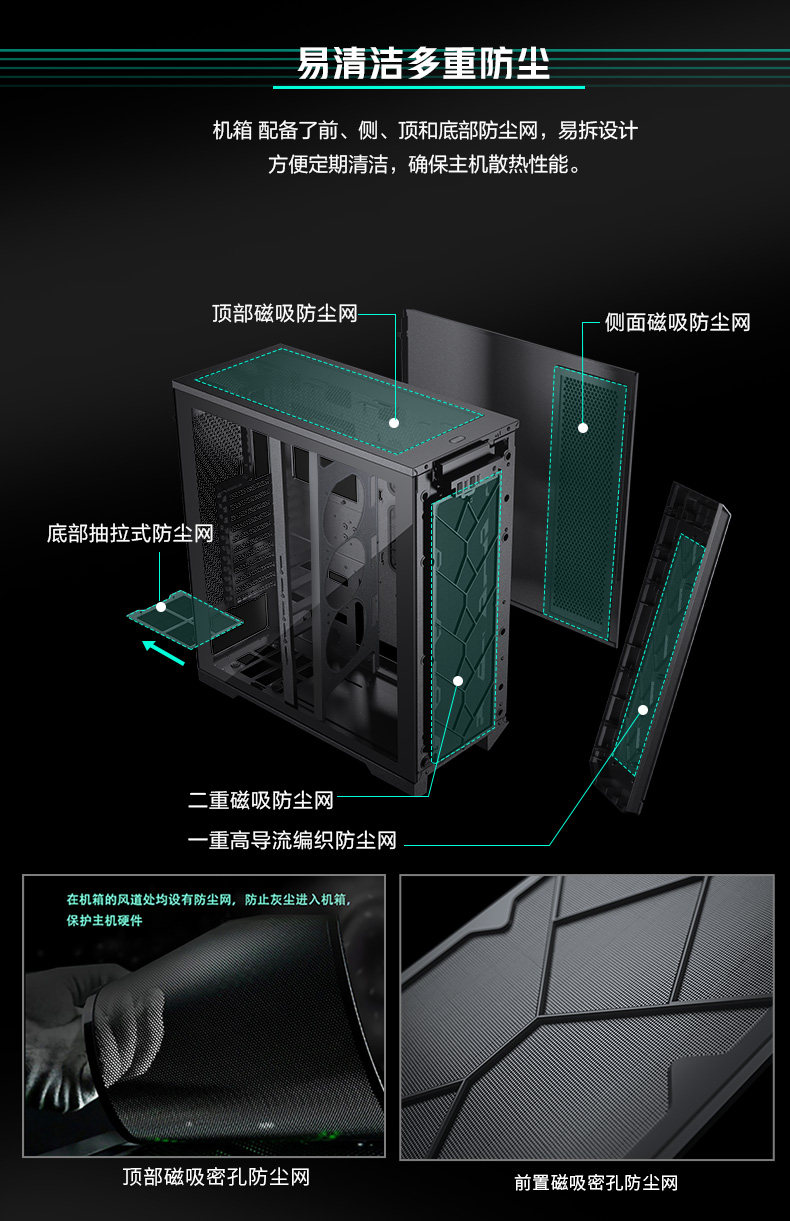 易清洁多重防尘

机箱 配备了前、侧、顶和底部防尘网，易拆设计方便定期清洁，确保主机散热性能。

顶部磁吸防尘网

侧面磁吸防尘网

底部抽拉式防尘网

二重磁吸防尘网

一重高导流编织防尘网

在机箱的风道处均设有防尘网，防止灰尘进入机箱，保护主机硬件

顶部磁吸密孔防尘网

前置磁吸密孔防尘网