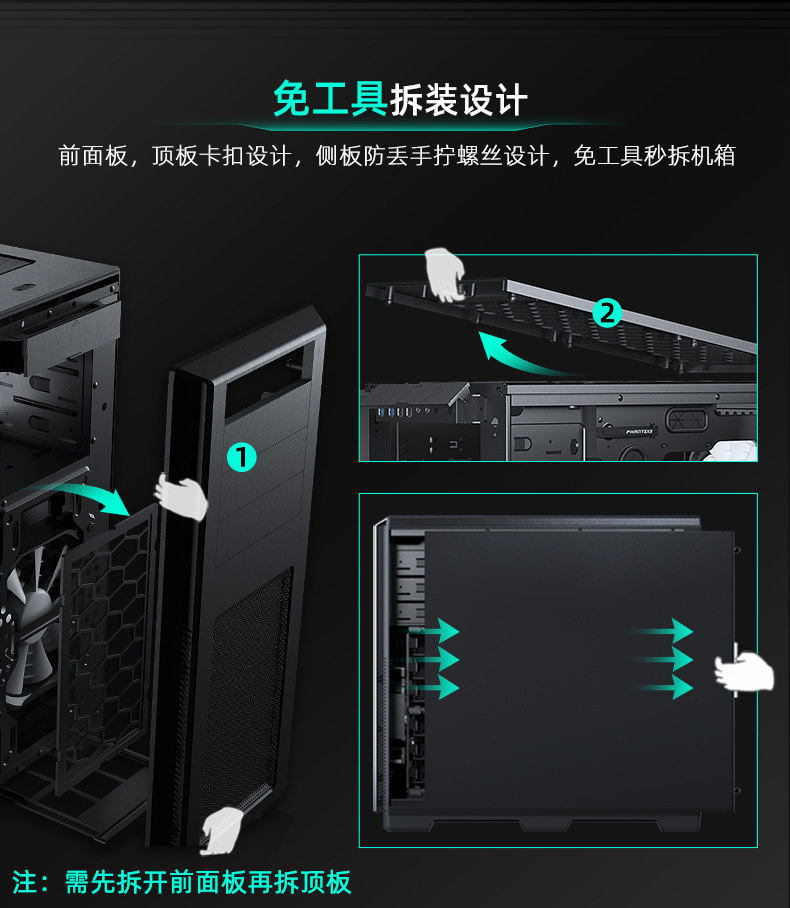 免工具拆装设计

前面板，顶板卡扣设计，侧板防丢手拧螺丝设计，免工具秒拆机箱

②

PHANTEKS

①

注：需先拆开前面板再拆顶板