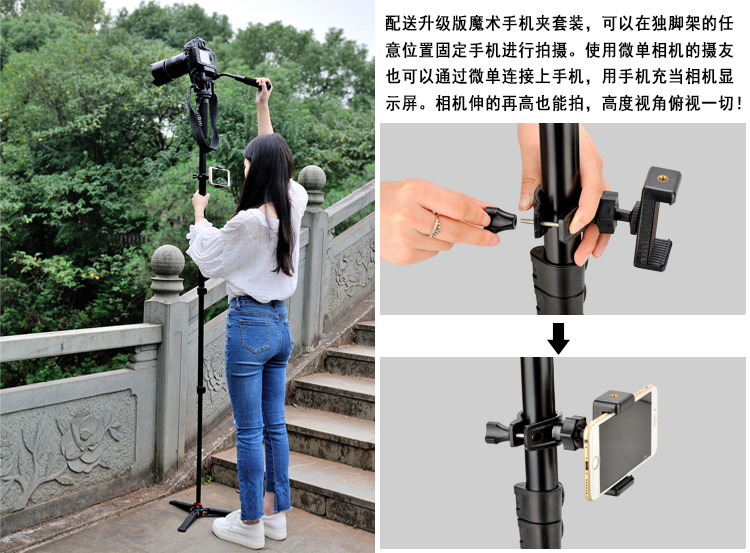 配送升级版魔术手机夹套装，可以在独脚架的任意位置固定手机进行拍摄。使用微单相机的摄友也可以通过微单连接上手机，用手机充当相机显示屏。相机伸的再高也能拍，高度视角俯视一切！