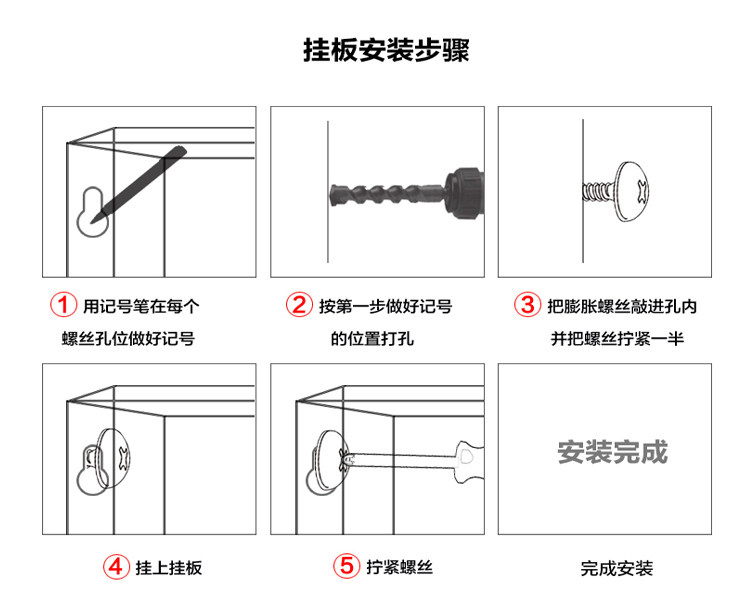 挂板安装步骤

① 用记号笔在每个螺丝孔位做好记号

② 按第一步做好记号的位置打孔

③ 把膨胀螺丝敲进孔内并把螺丝拧紧一半

④ 挂上挂板

⑤ 拧紧螺丝

安装完成

完成安装