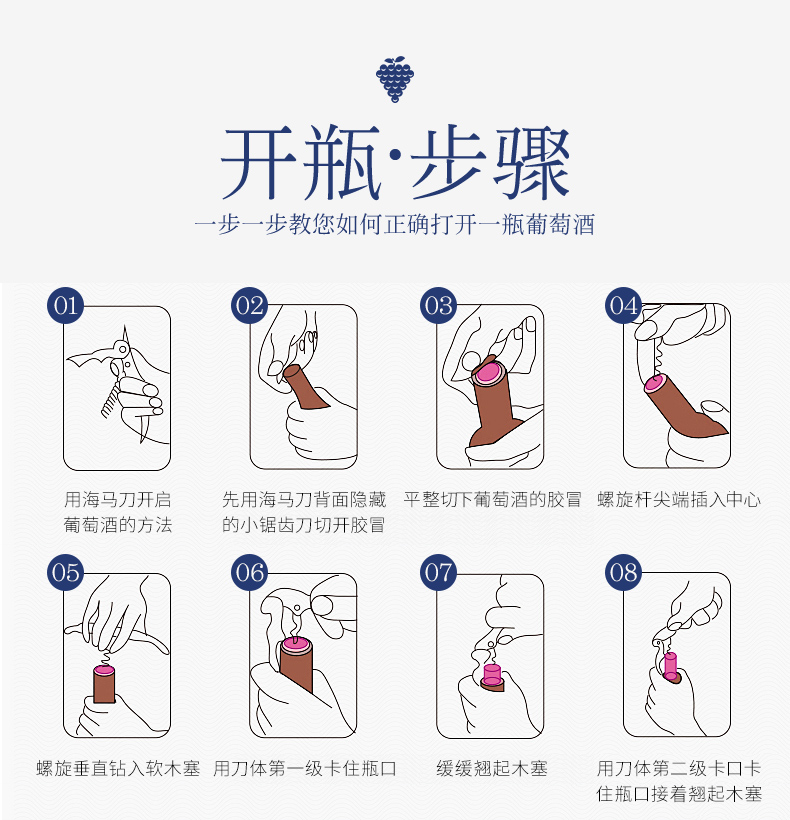 开瓶·步骤

一步一步教您如何正确打开一瓶葡萄酒

01

用海马刀开启葡萄酒的方法

02

先用海马刀背面隐藏的小锯齿刀切开胶冒

03

平整切下葡萄酒的胶冒

04

螺旋杆尖端插入中心

05

螺旋垂直钻入软木塞

06

用刀体第一级卡住瓶口

07

缓缓翘起木塞

08

用刀体第二级卡口卡住瓶口接着翘起木塞