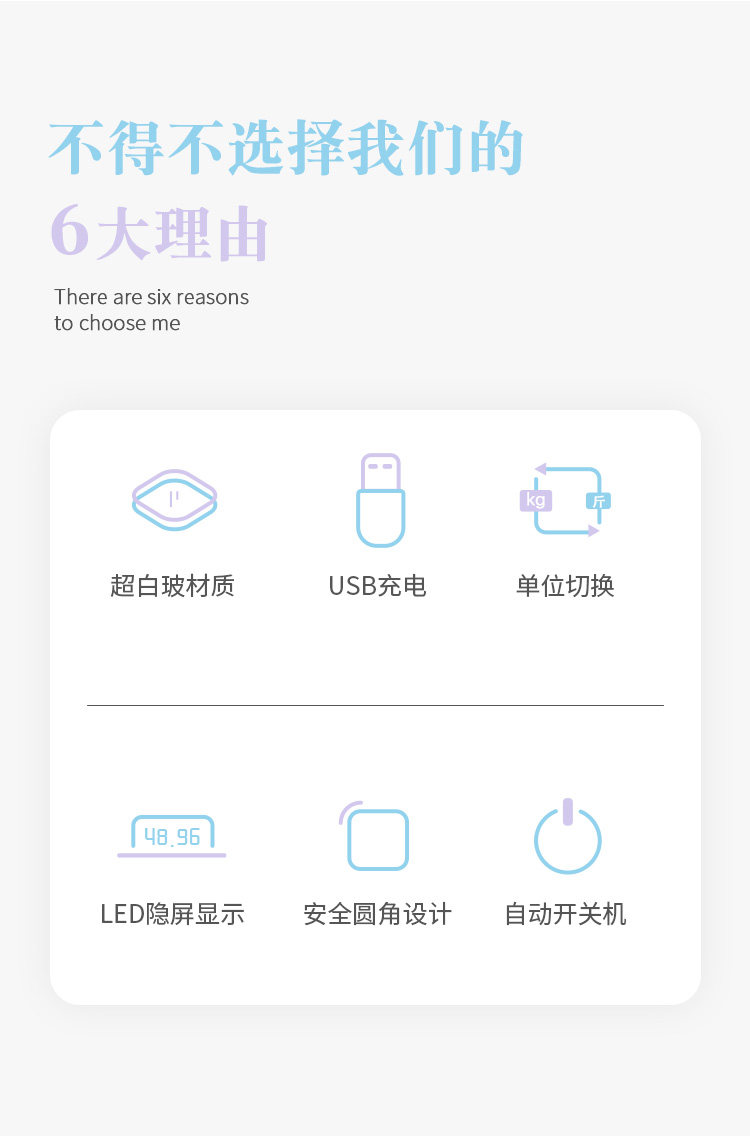 不得不选择我们的
6大理由

There are six reasons to choose me

kg
斤

超白玻材质

USB充电

单位切换

48.96

LED隐屏显示

安全圆角设计

自动开关机