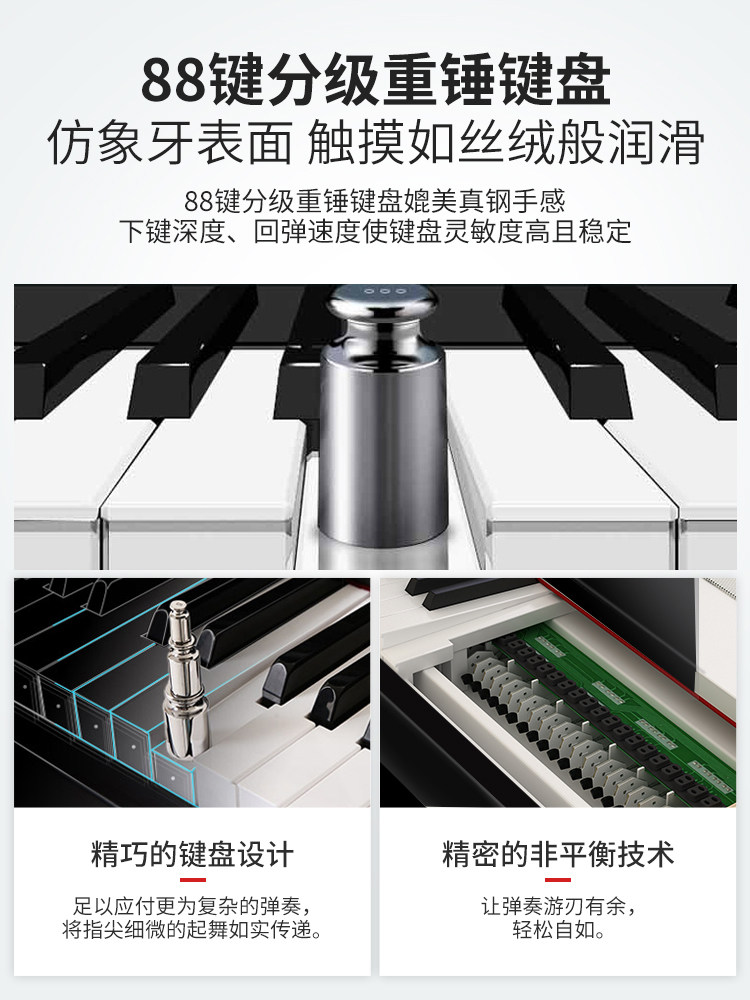 88键分级重锤键盘
仿象牙表面 触摸如丝绒般润滑

88键分级重锤键盘媲美真钢手感
下键深度、回弹速度使键盘灵敏度高且稳定

精巧的键盘设计

足以应付更为复杂的弹奏，
将指尖细微的起舞如实传递。

精密的非平衡技术

让弹奏游刃有余，
轻松自如。