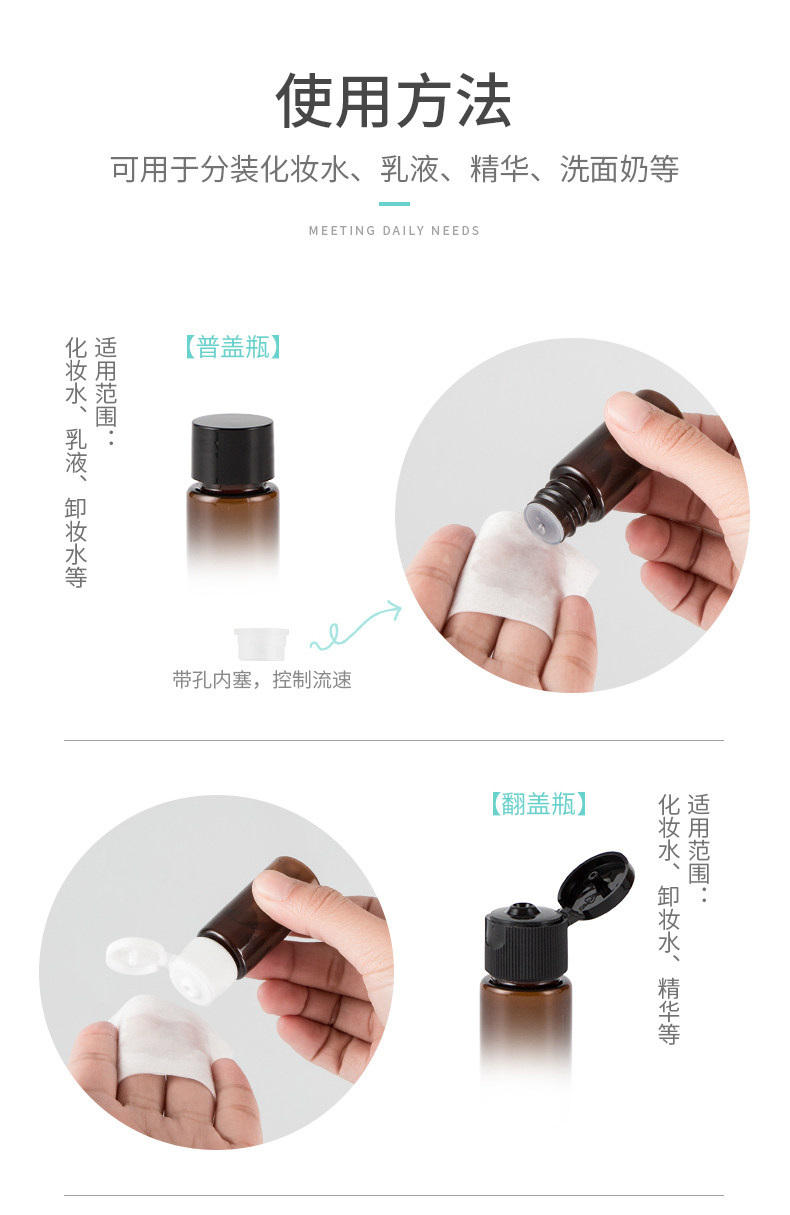 使用方法

可用于分装化妆水、乳液、精华、洗面奶等

MEETING DAILY NEEDS

适用范围：化妆水、乳液、卸妆水等

【普盖瓶】

带孔内塞，控制流速

【翻盖瓶】

适用范围：化妆水、卸妆水、精华等