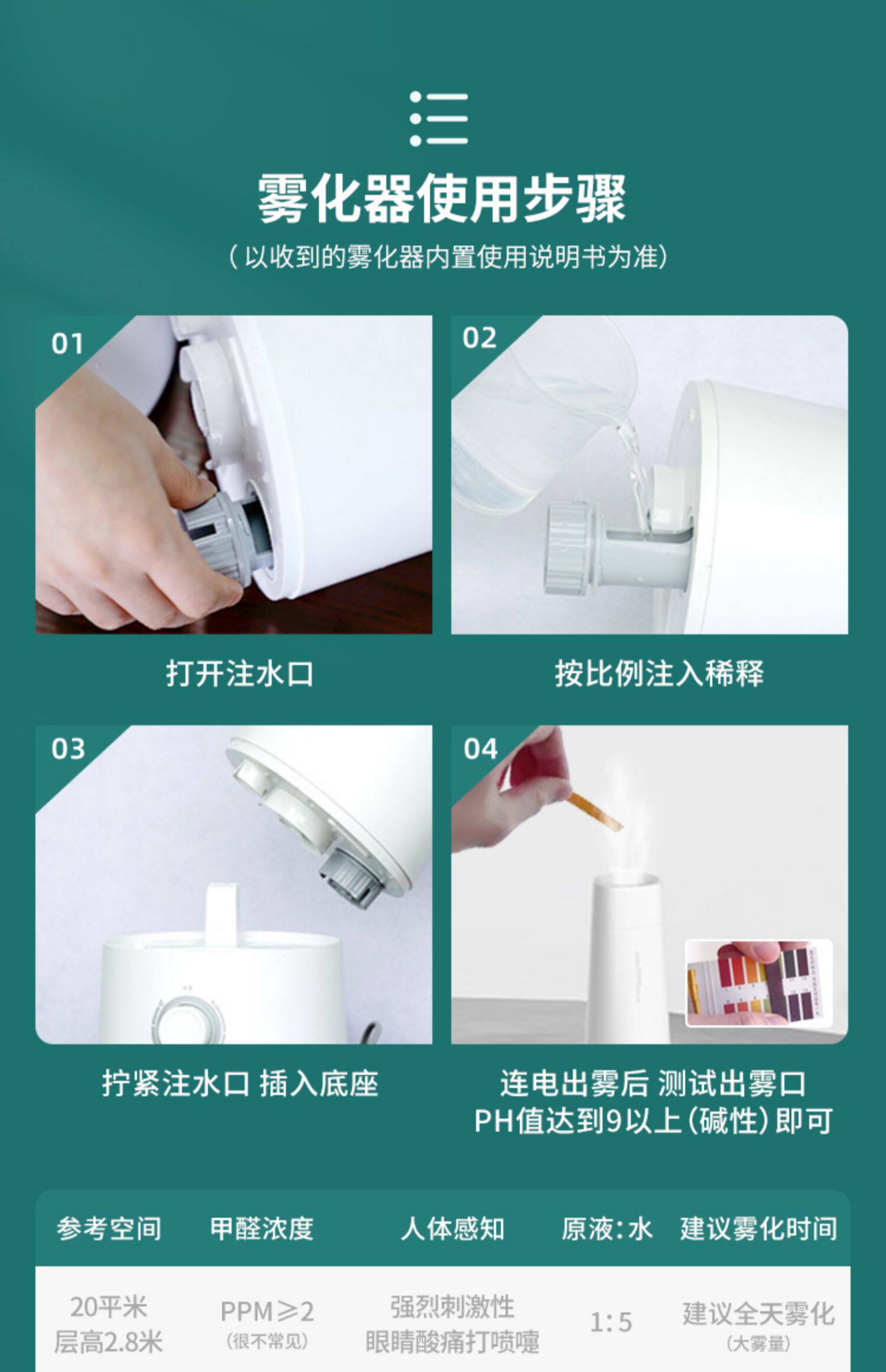 雾化器使用步骤

（以收到的雾化器内置使用说明书为准）

01

打开注水口

02

按比例注入稀释

03

拧紧注水口 插入底座

04

连电出雾后 测试出雾口 PH值达到9以上（碱性）即可

| 参考空间 | 甲醛浓度 | 人体感知 | 原液：水 | 建议雾化时间 |
|---|---|---|---|---|
| 20平米 层高2.8米 | PPM≥2 (很不常见) | 强烈刺激性 眼睛酸痛打喷嚏 | 1:5 | 建议全天雾化 (大雾量) |