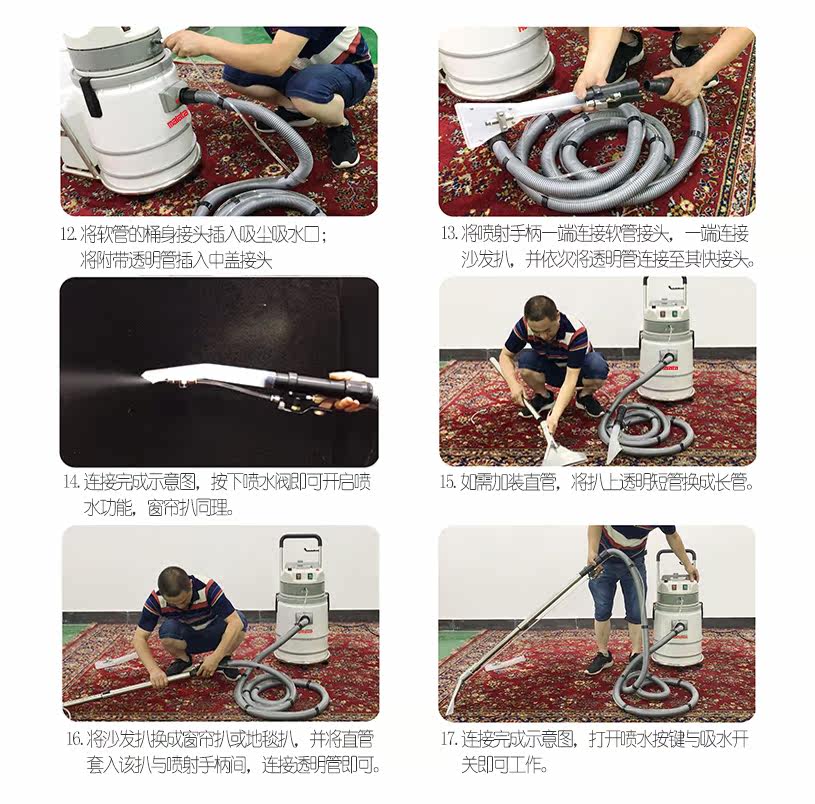 12. 将软管的桶身接头插入吸尘吸水口；将附带透明管插入中盖接头

13. 将喷射手柄一端连接软管接头，一端连接沙发扒，并依次将透明管连接至其快接头。

14. 连接完成示意图，按下喷水阀即可开启喷水功能，窗帘扒同理。

15. 如需加装直管，将扒上透明短管换成长管。

16. 将沙发扒换成窗帘扒或地毯扒，并将直管套入该扒与喷射手柄间，连接透明管即可。

17. 连接完成示意图，打开喷水按键与吸水开关即可工作。