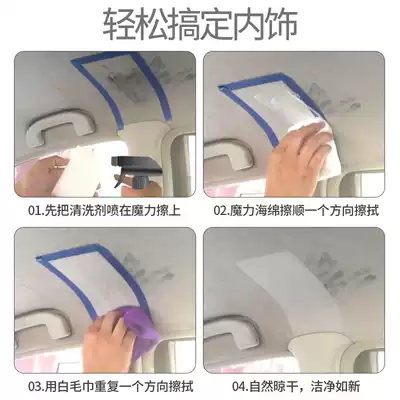 轻松搞定内饰

01.先把清洗剂喷在魔力擦上

02.魔力海绵擦顺一个方向擦拭

03.用白毛巾重复一个方向擦拭

04.自然晾干，洁净如新