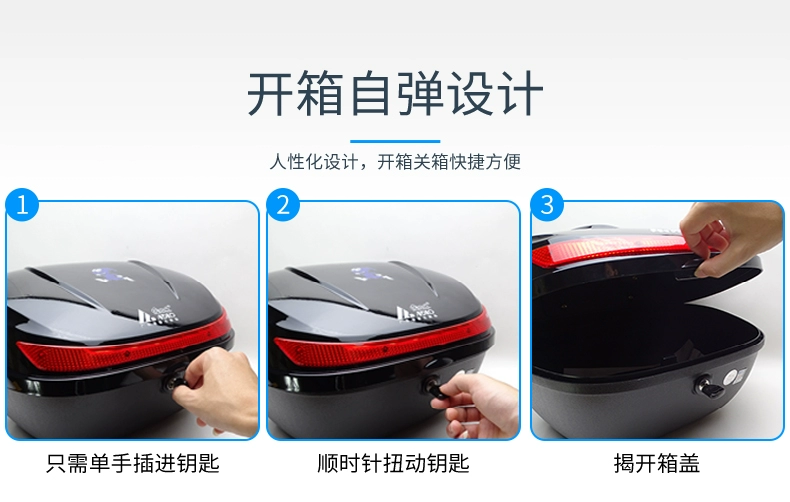 开箱自弹设计

人性化设计，开箱关箱快捷方便

1

只需单手插进钥匙

2

顺时针扭动钥匙

3

揭开箱盖