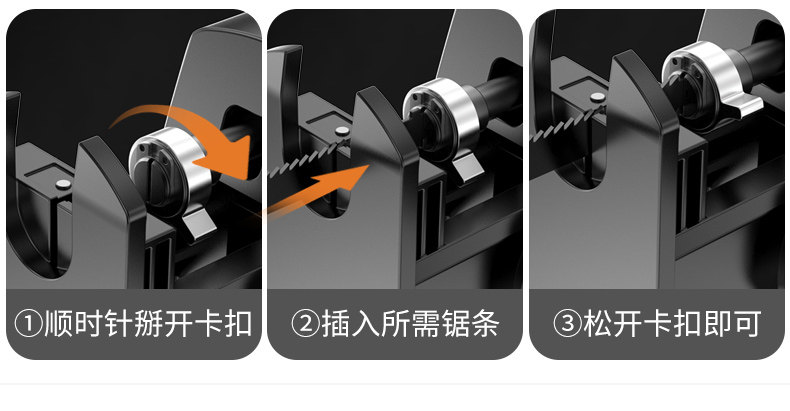 ①顺时针掰开卡扣

②插入所需锯条

③松开卡扣即可