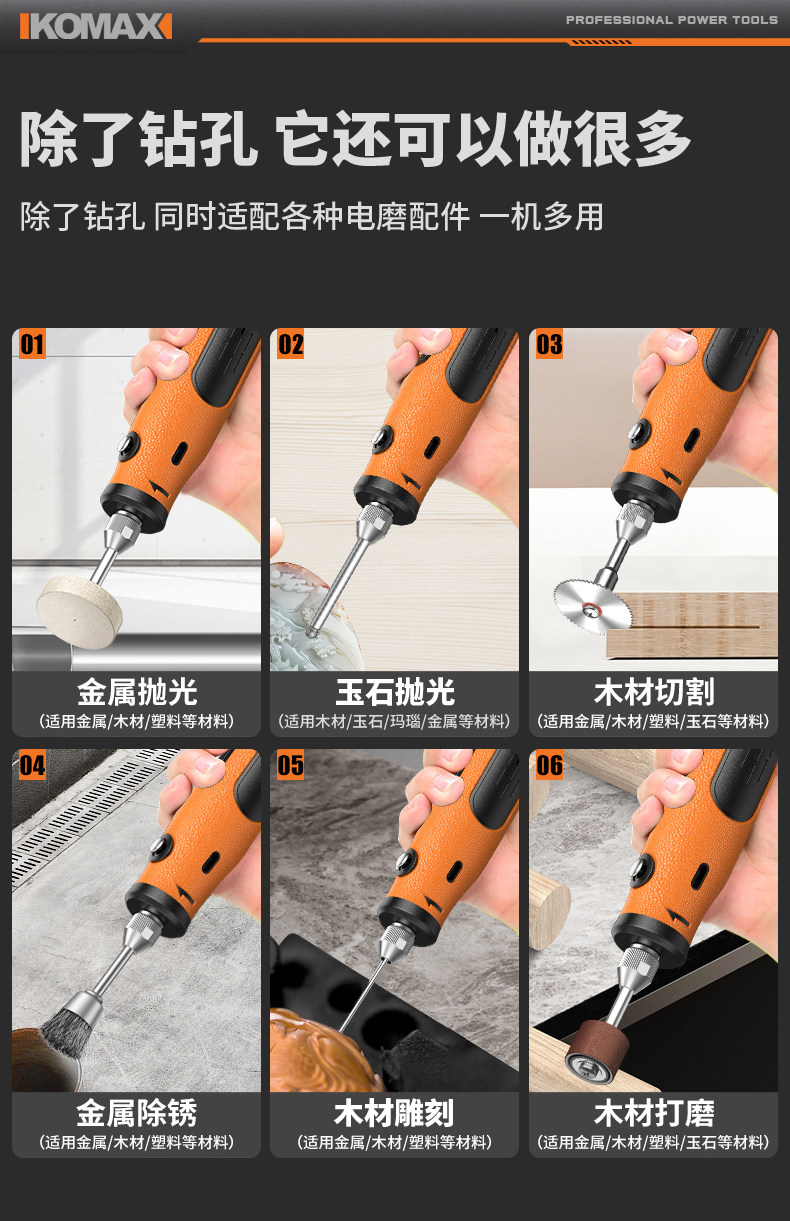 KOMAX

PROFESSIONAL POWER TOOLS

除了钻孔 它还可以做很多

除了钻孔 同时适配各种电磨配件 一机多用

01
金属抛光
(适用金属/木材/塑料等材料)

02
玉石抛光
(适用木材/玉石/玛瑙/金属等材料)

03
木材切割
(适用金属/木材/塑料/玉石等材料)

04
金属除锈
(适用金属/木材/塑料等材料)

05
木材雕刻
(适用金属/木材/塑料等材料)

06
木材打磨
(适用金属/木材/塑料/玉石等材料)