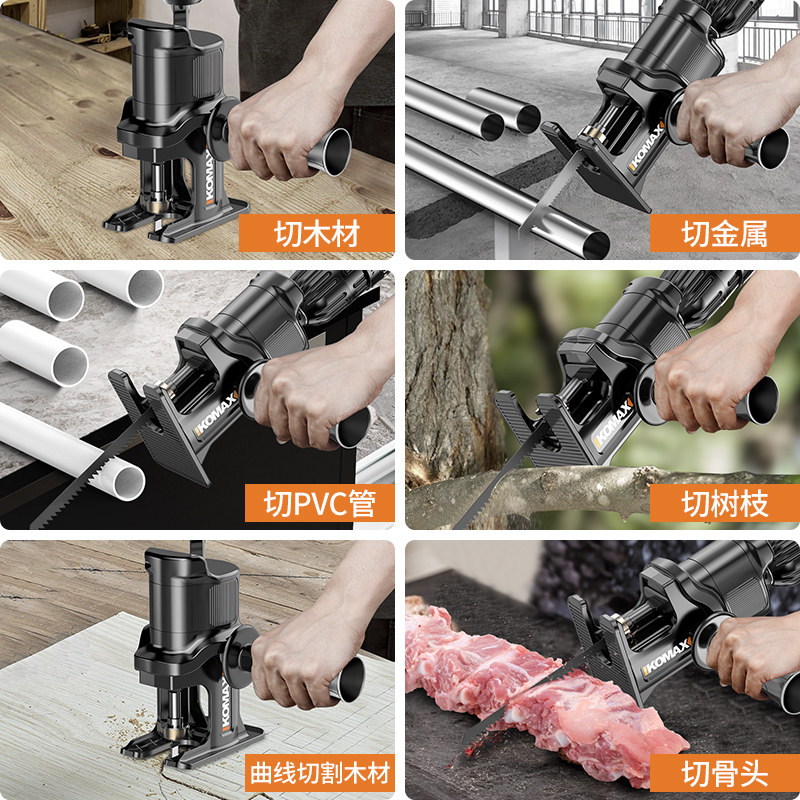 KOMAX

切木材

KOMAX

切金属

KOMAX

切PVC管

KOMAX

切树枝

KOMAX

曲线切割木材

KOMAX

切骨头