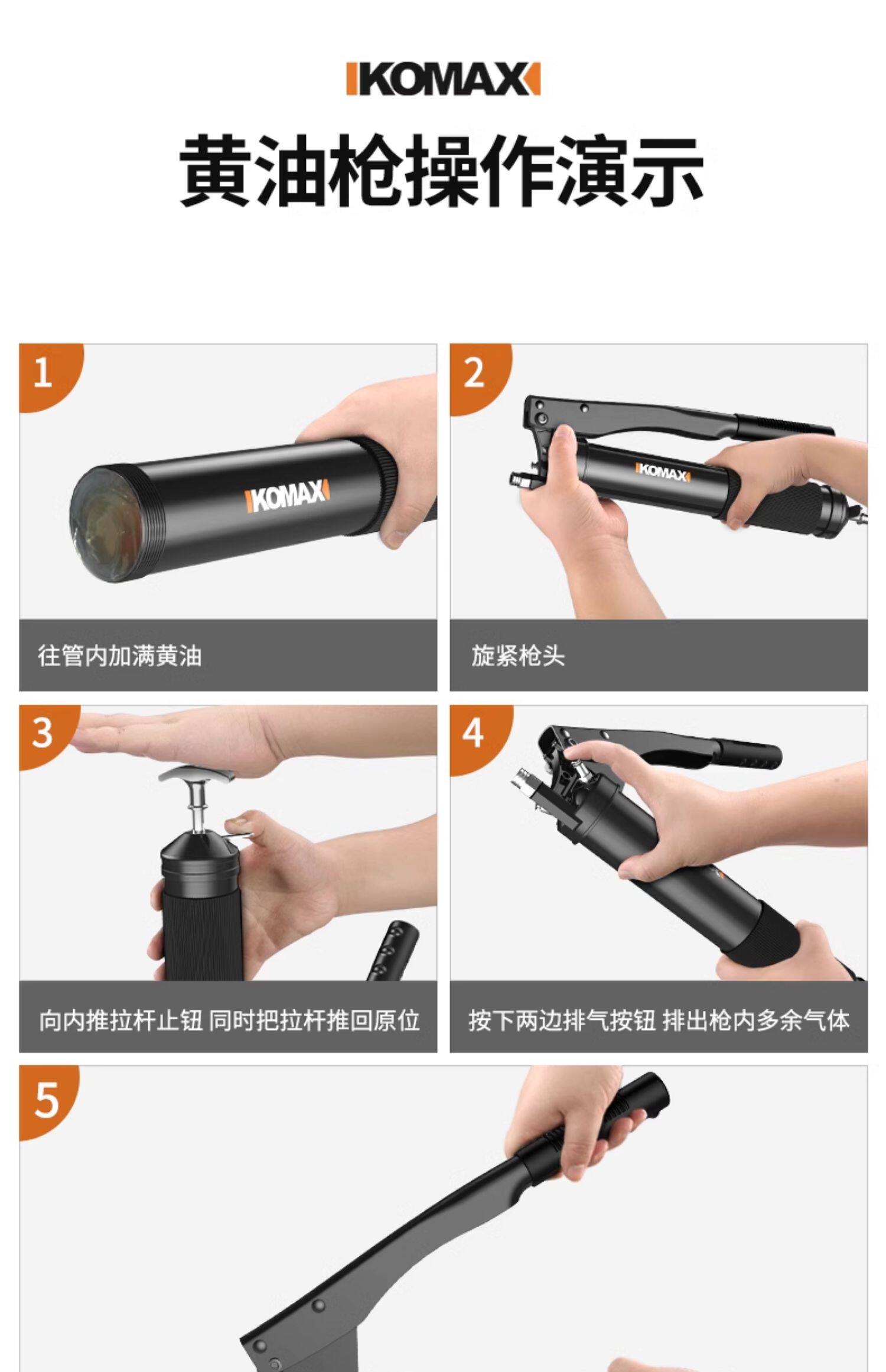 KOMAX

黄油枪操作演示

1

KOMAX

往管内加满黄油

2

KOMAX

旋紧枪头

3

向内推拉杆止钮 同时把拉杆推回原位

4

按下两边排气按钮 排出枪内多余气体

5