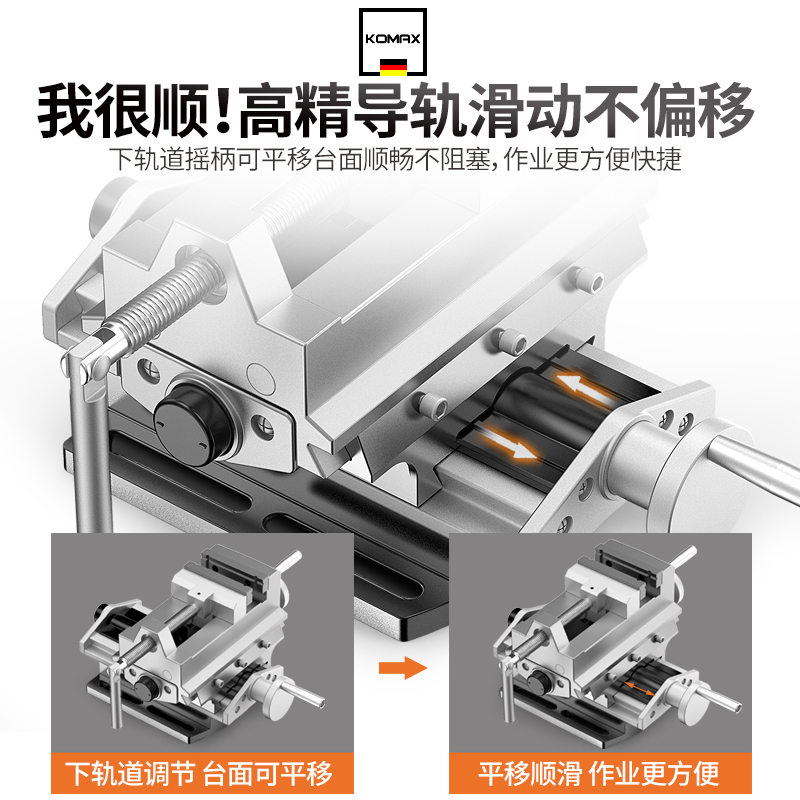 KOMAX

我很顺!高精导轨滑动不偏移

下轨道摇柄可平移台面顺畅不阻塞,作业更方便快捷

下轨道调节 台面可平移

平移顺滑 作业更方便