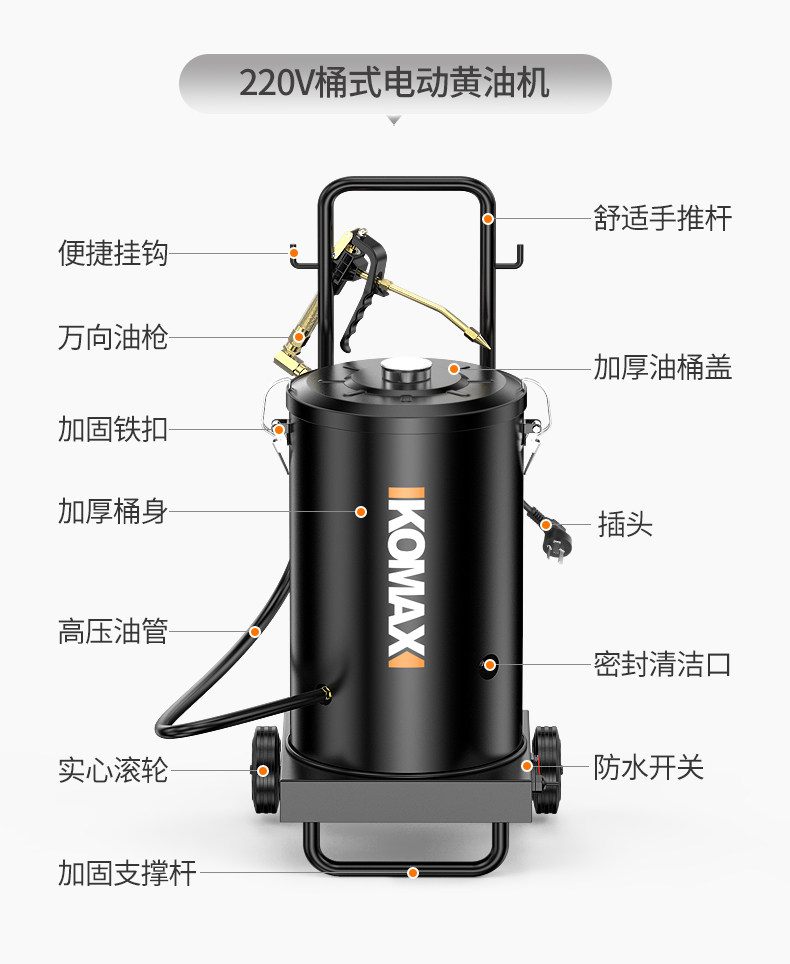 220V桶式电动黄油机

便捷挂钩

万向油枪

加固铁扣

加厚桶身

高压油管

实心滚轮

加固支撑杆

舒适手推杆

加厚油桶盖

插头

密封清洁口

防水开关

KOMAX