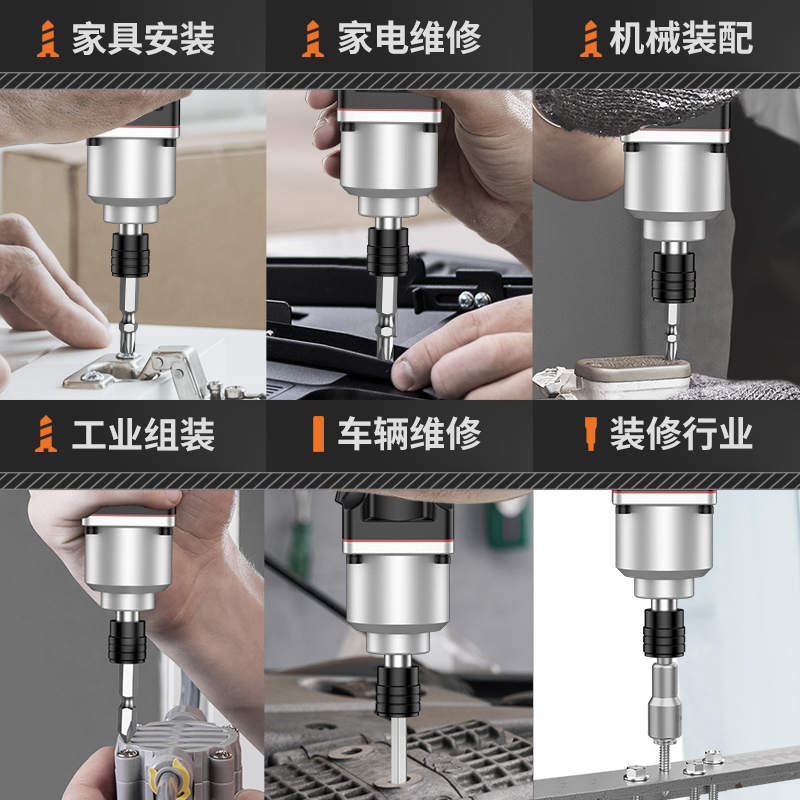 家具安装

家电维修

机械装配

工业组装

车辆维修

装修行业