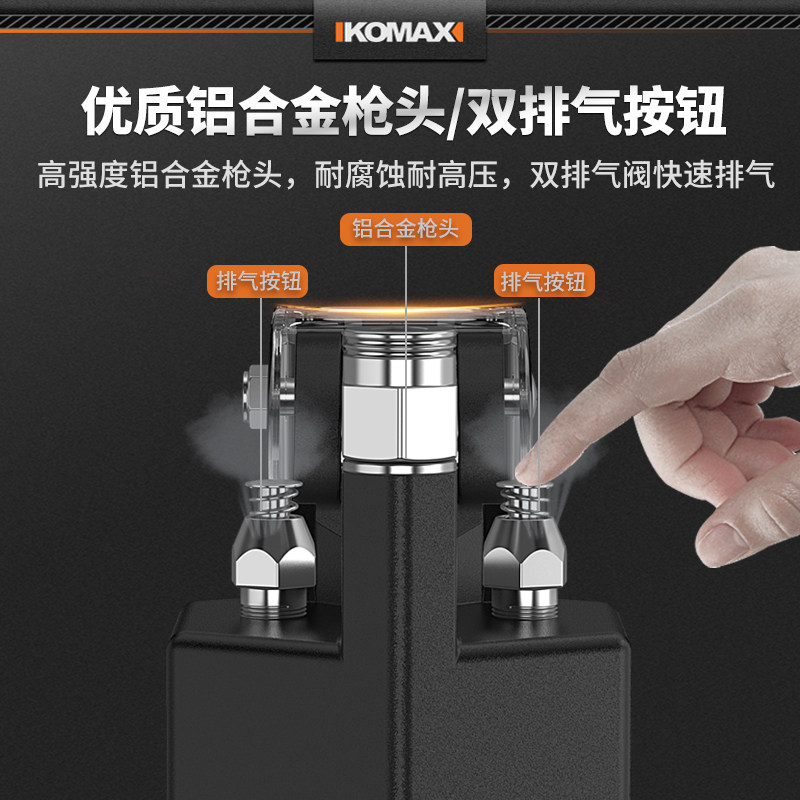 KOMAX

优质铝合金枪头/双排气按钮

高强度铝合金枪头，耐腐蚀耐高压，双排气阀快速排气

铝合金枪头

排气按钮

排气按钮