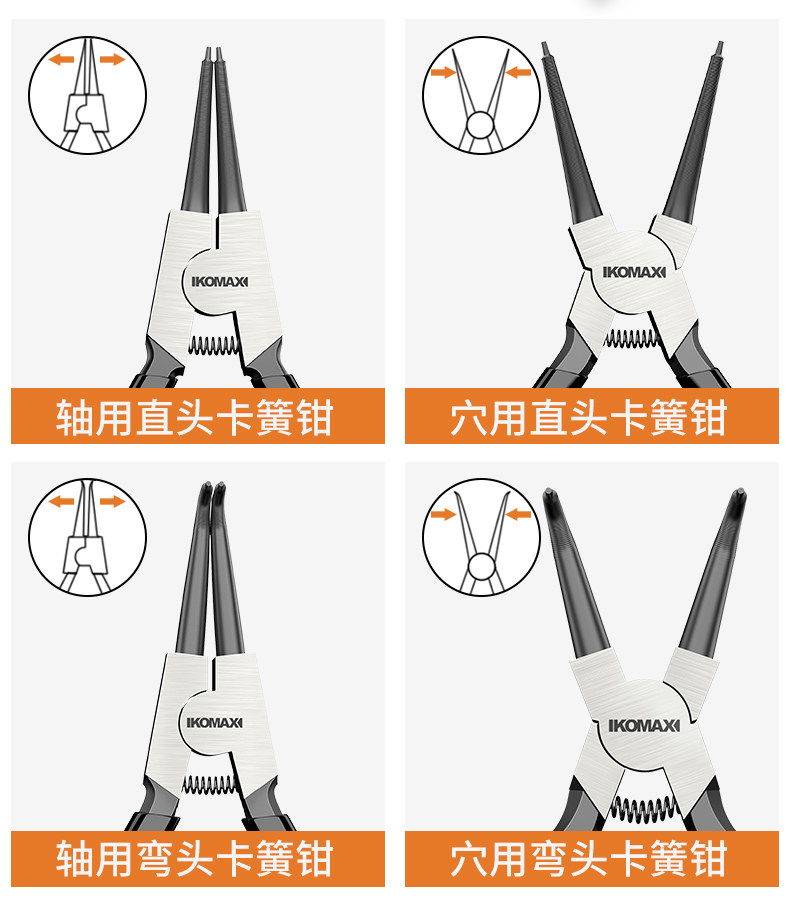 IKOMAX

轴用直头卡簧钳

IKOMAX

穴用直头卡簧钳

IKOMAX

轴用弯头卡簧钳

IKOMAX

穴用弯头卡簧钳