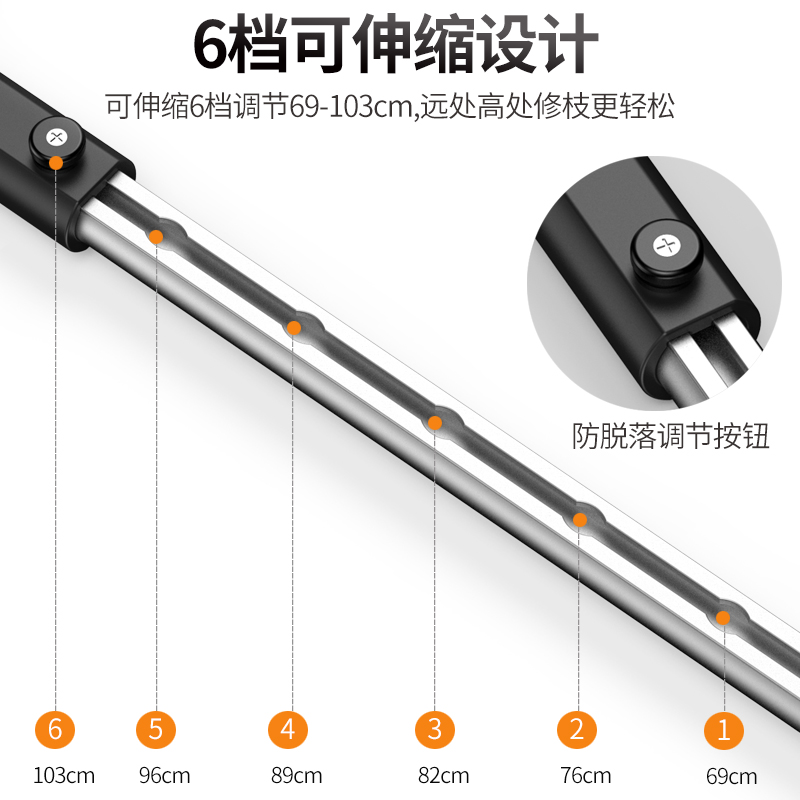 6档可伸缩设计

可伸缩6档调节69-103cm,远处高处修枝更轻松

防脱落调节按钮

6
103cm

5
96cm

4
89cm

3
82cm

2
76cm

1
69cm