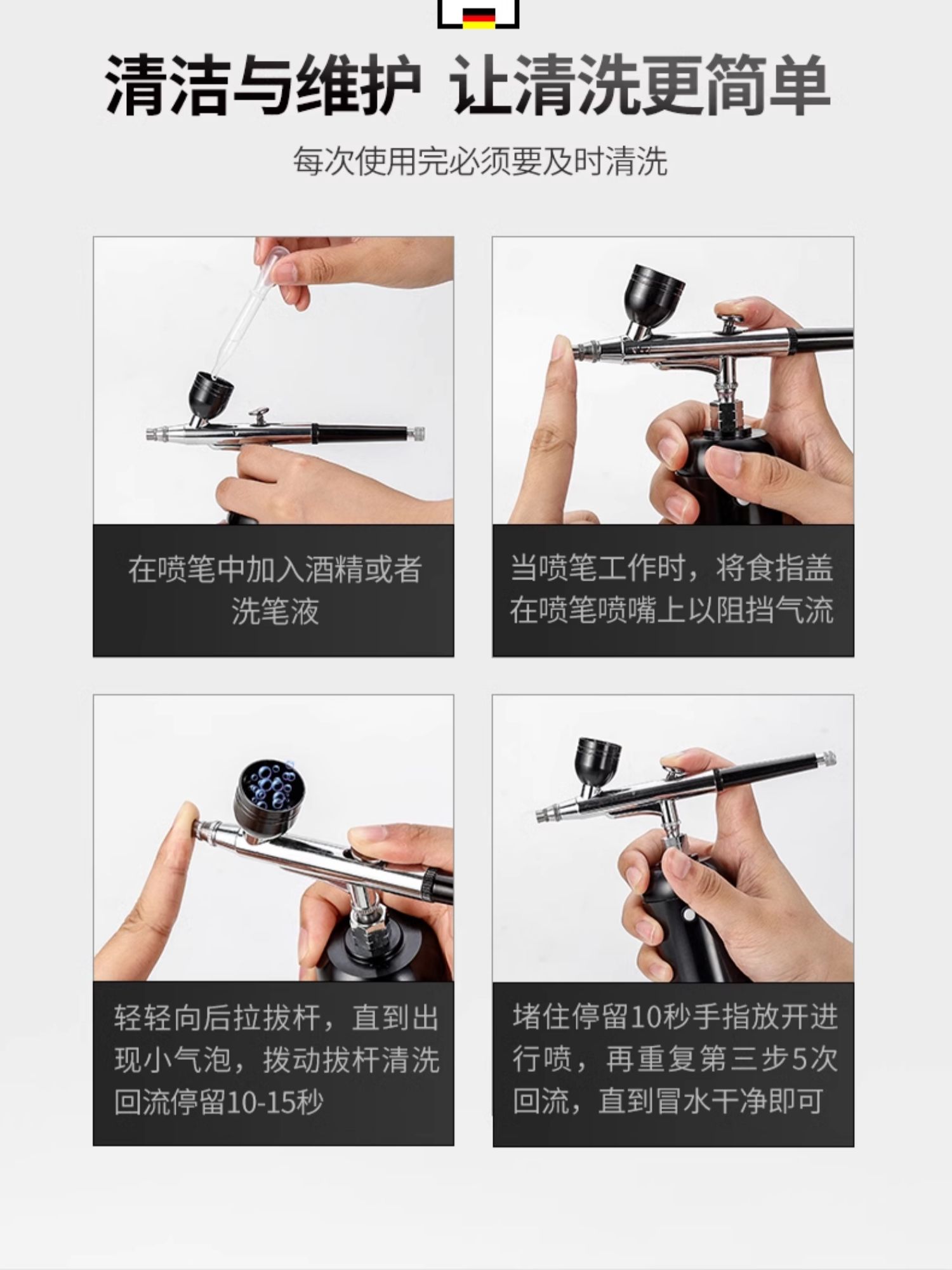 清洁与维护 让清洗更简单

每次使用完必须要及时清洗

在喷笔中加入酒精或者洗笔液

当喷笔工作时，将食指盖在喷笔喷嘴上以阻挡气流

轻轻向后拉拔杆，直到出现小气泡，拨动拔杆清洗回流停留10-15秒

堵住停留10秒手指放开进行喷，再重复第三步5次回流，直到冒水干净即可