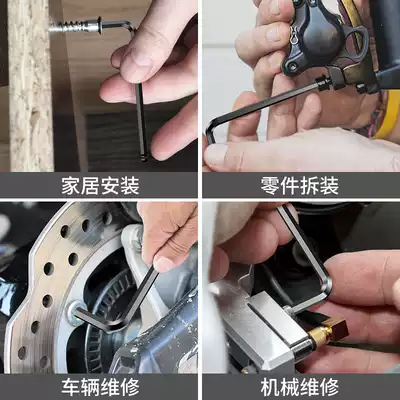 家居安装

零件拆装

车辆维修

机械维修