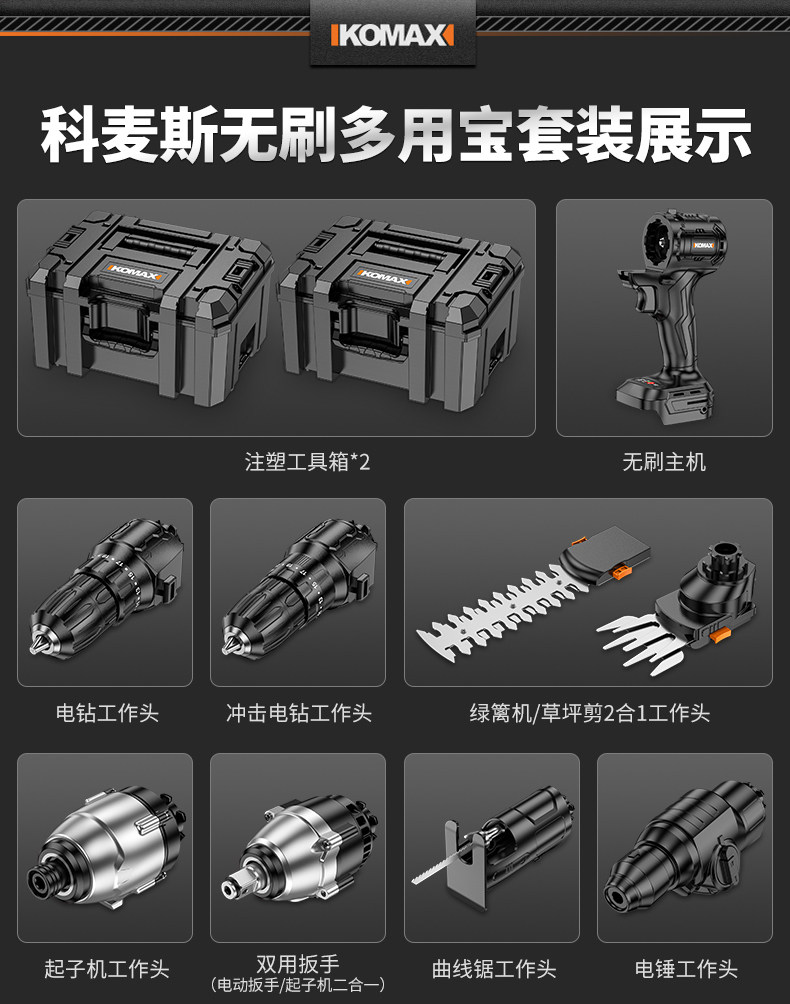 KOMAX

科麦斯无刷多用宝套装展示

KOMAX KOMAX KOMAX

注塑工具箱*2

无刷主机

电钻工作头

冲击电钻工作头

绿篱机/草坪剪2合1工作头

起子机工作头

双用扳手
(电动扳手/起子机二合一)

曲线锯工作头

电锤工作头