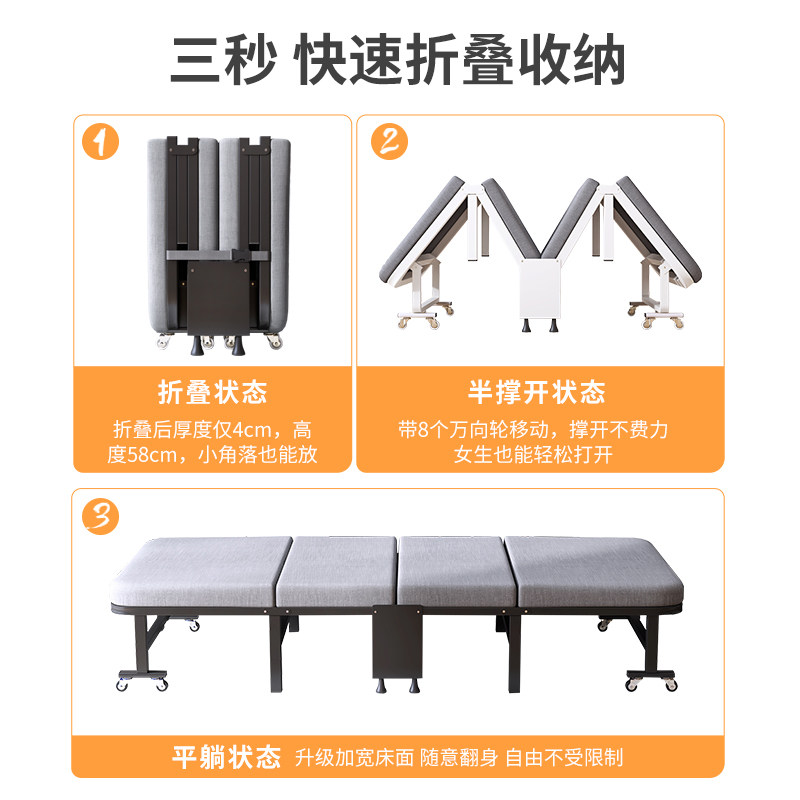 三秒 快速折叠收纳

1

折叠状态

折叠后厚度仅4cm，高度58cm，小角落也能放

2

半撑开状态

带8个万向轮移动，撑开不费力 女生也能轻松打开

3

平躺状态 升级加宽床面 随意翻身 自由不受限制