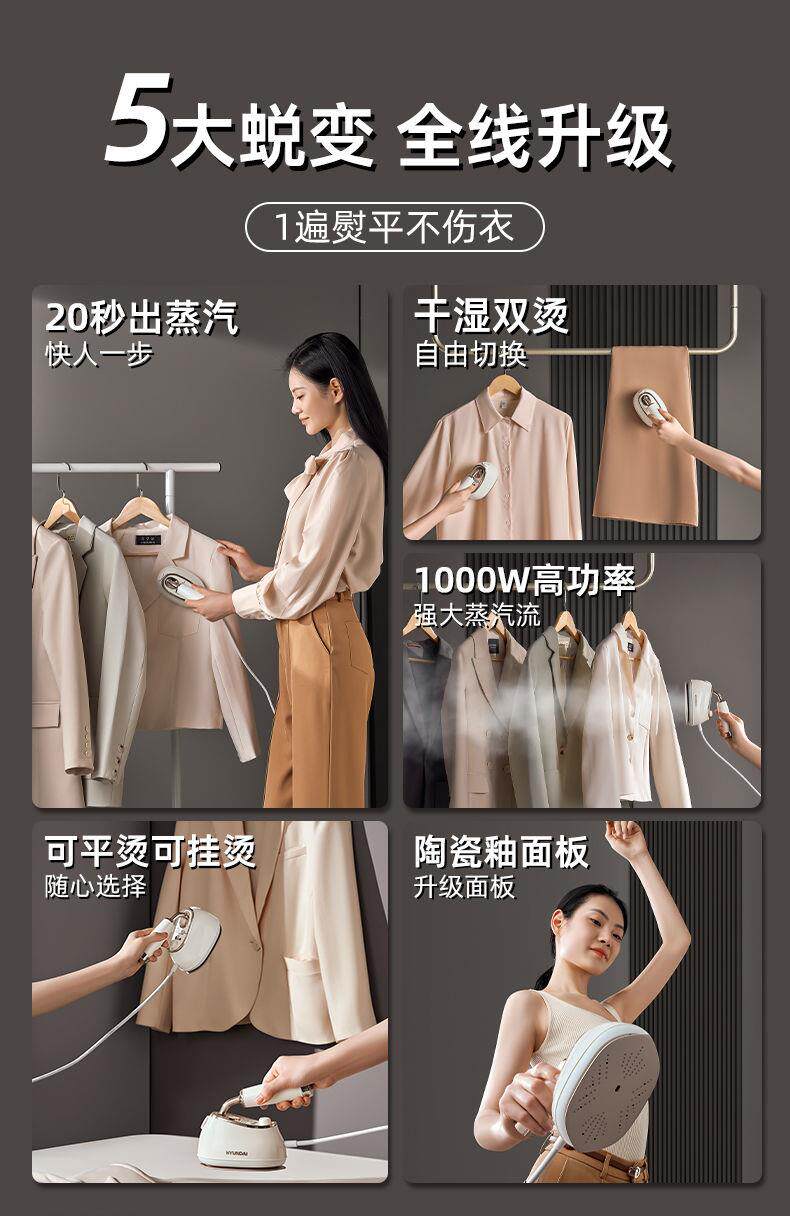 5大蜕变 全线升级

1遍熨平不伤衣

20秒出蒸汽
快人一步

干湿双烫
自由切换

1000W高功率
强大蒸汽流

可平烫可挂烫
随心选择

HYUNDAI

陶瓷釉面板
升级面板