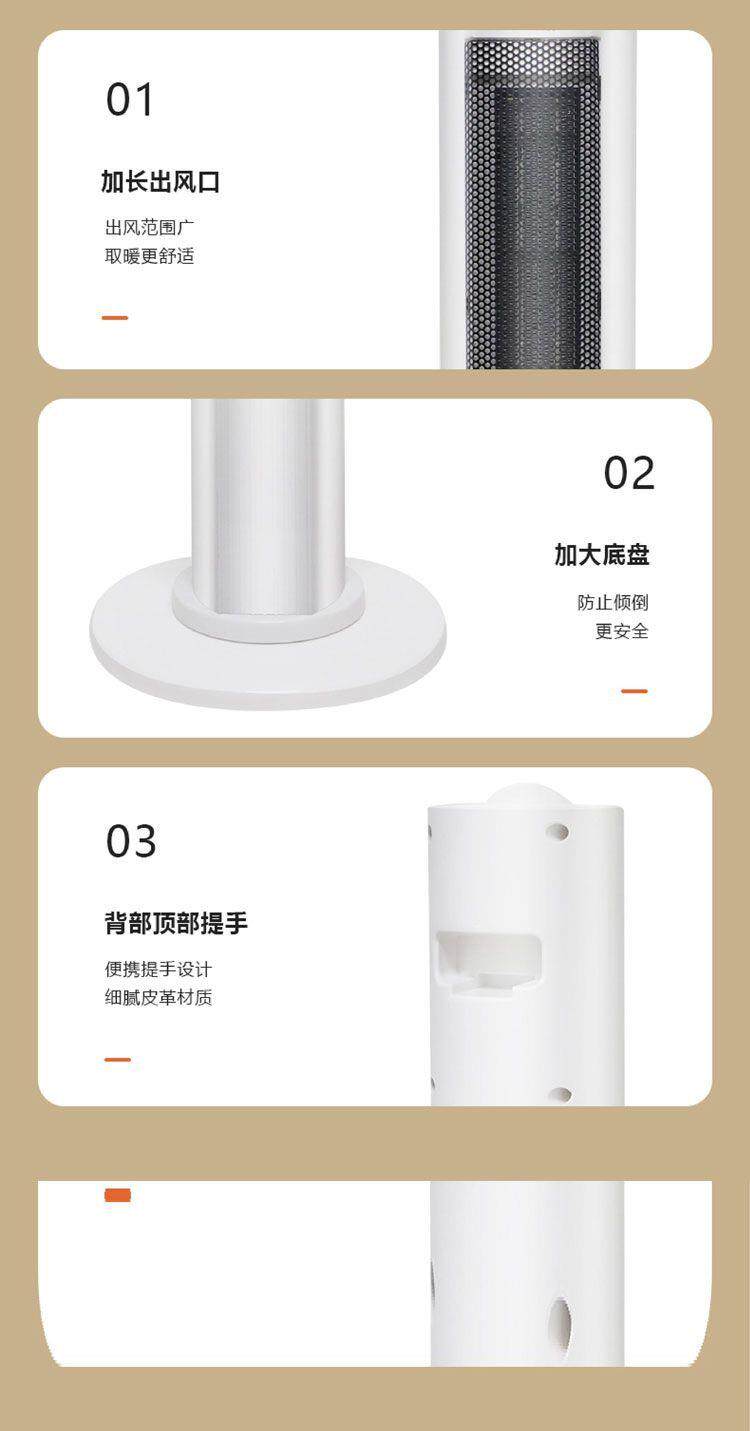 01

加长出风口

出风范围广
取暖更舒适

02

加大底盘

防止倾倒
更安全

03

背部顶部提手

便携提手设计
细腻皮革材质