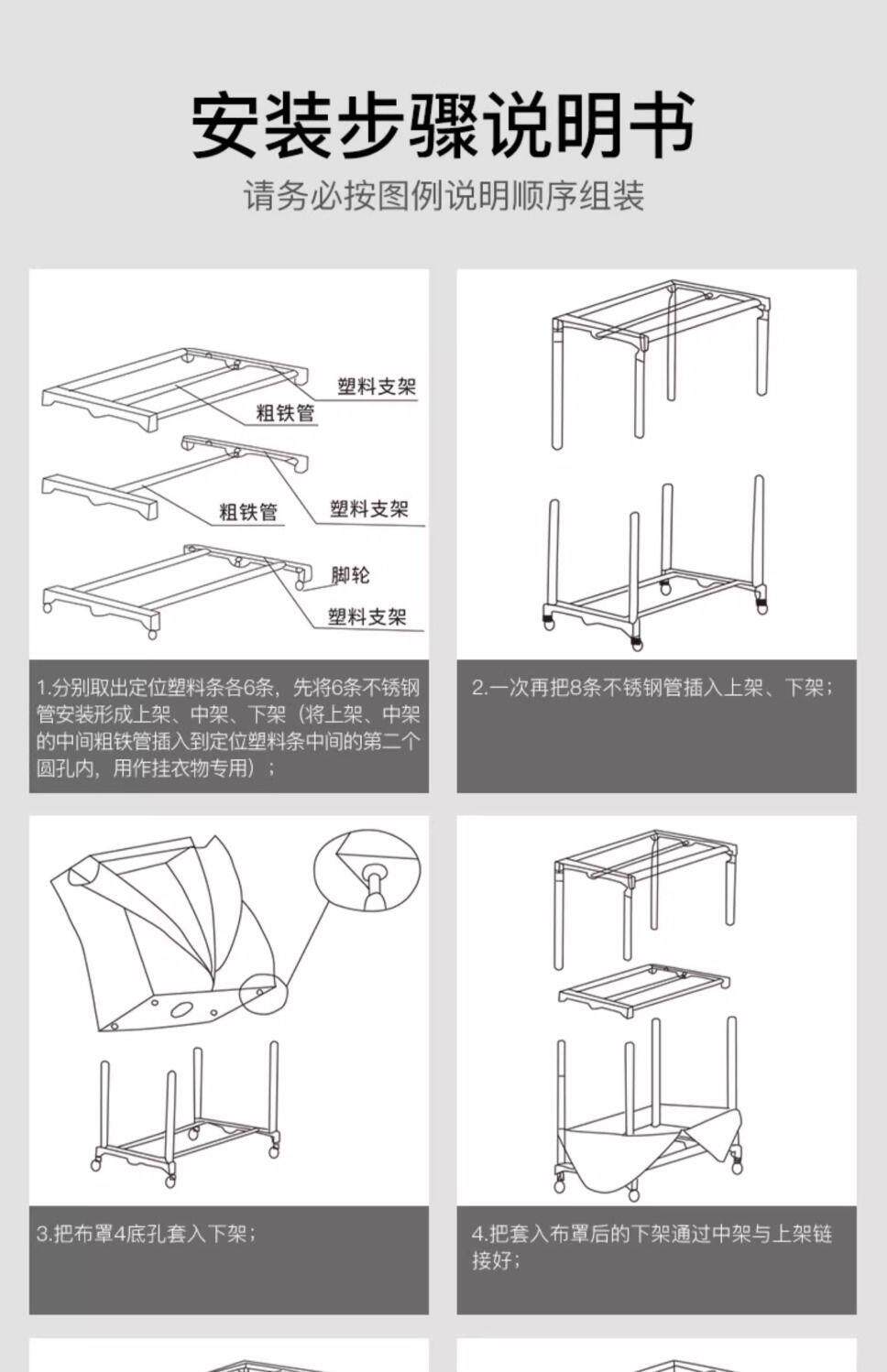 安装步骤说明书

请务必按图例说明顺序组装

塑料支架

粗铁管

粗铁管

塑料支架

脚轮

塑料支架

1.分别取出定位塑料条各6条，先将6条不锈钢管安装形成上架、中架、下架（将上架、中架的中间粗铁管插入到定位塑料条中间的第二个圆孔内，用作挂衣物专用）；

2.一次再把8条不锈钢管插入上架、下架；

3.把布罩4底孔套入下架；

4.把套入布罩后的下架通过中架与上架链接好；