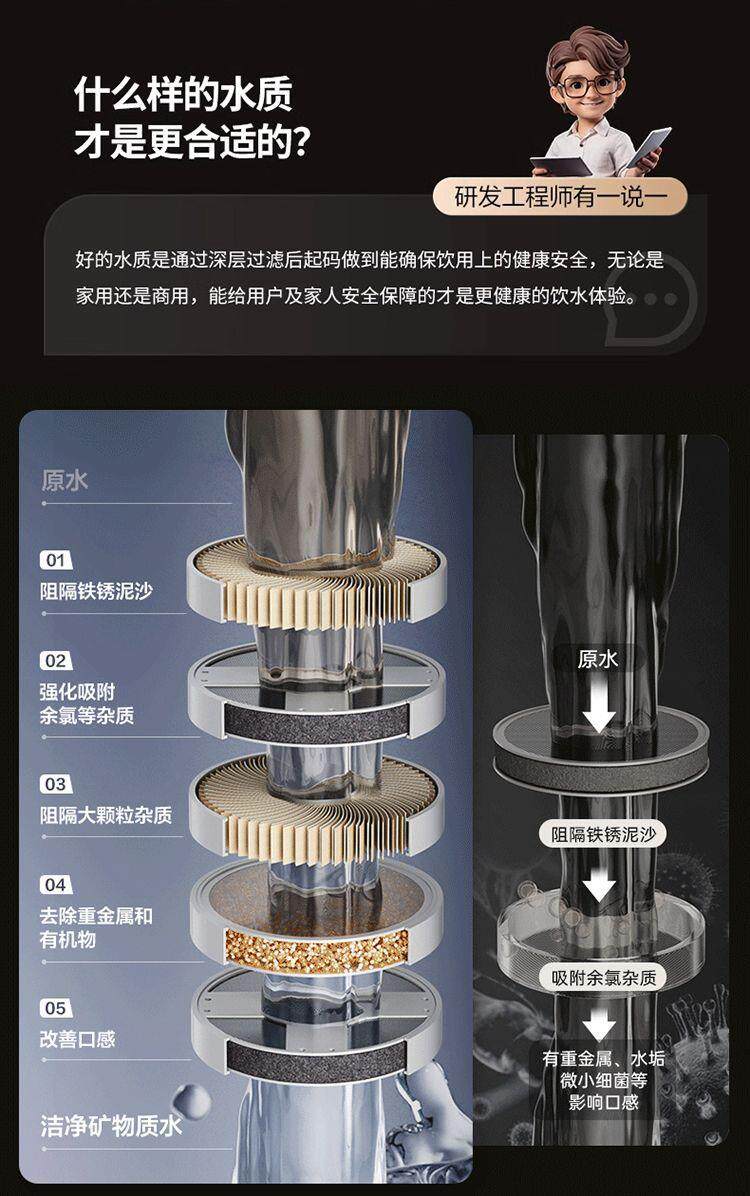 什么样的水质
才是更合适的？

研发工程师有一说一

好的水质是通过深层过滤后起码做到能确保饮用上的健康安全，无论是家用还是商用，能给用户及家人安全保障的才是更健康的饮水体验。

原水

01
阻隔铁锈泥沙

02
强化吸附
余氯等杂质

03
阻隔大颗粒杂质

04
去除重金属和
有机物

05
改善口感

洁净矿物质水

原水

阻隔铁锈泥沙

吸附余氯杂质

有重金属、水垢
微小细菌等
影响口感