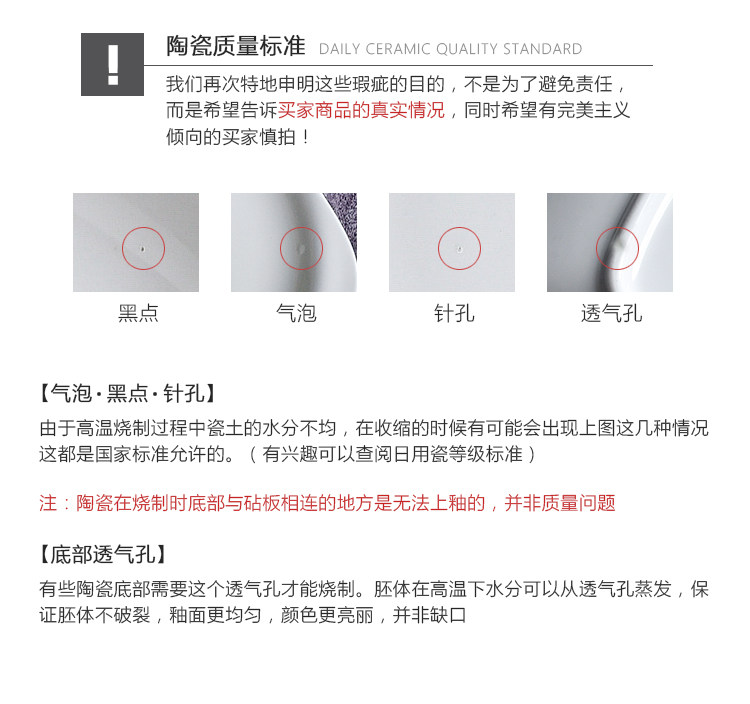 !

陶瓷质量标准 DAILY CERAMIC QUALITY STANDARD

我们再次特地申明这些瑕疵的目的，不是为了避免责任，而是希望告诉买家商品的真实情况，同时希望有完美主义倾向的买家慎拍！

黑点

气泡

针孔

透气孔

【气泡·黑点·针孔】

由于高温烧制过程中瓷土的水分不均，在收缩的时候有可能会出现上图这几种情况这都是国家标准允许的。（有兴趣可以查阅日用瓷等级标准）

注：陶瓷在烧制时底部与砧板相连的地方是无法上釉的，并非质量问题

【底部透气孔】

有些陶瓷底部需要这个透气孔才能烧制。胚体在高温下水分可以从透气孔蒸发，保证胚体不破裂，釉面更均匀，颜色更亮丽，并非缺口