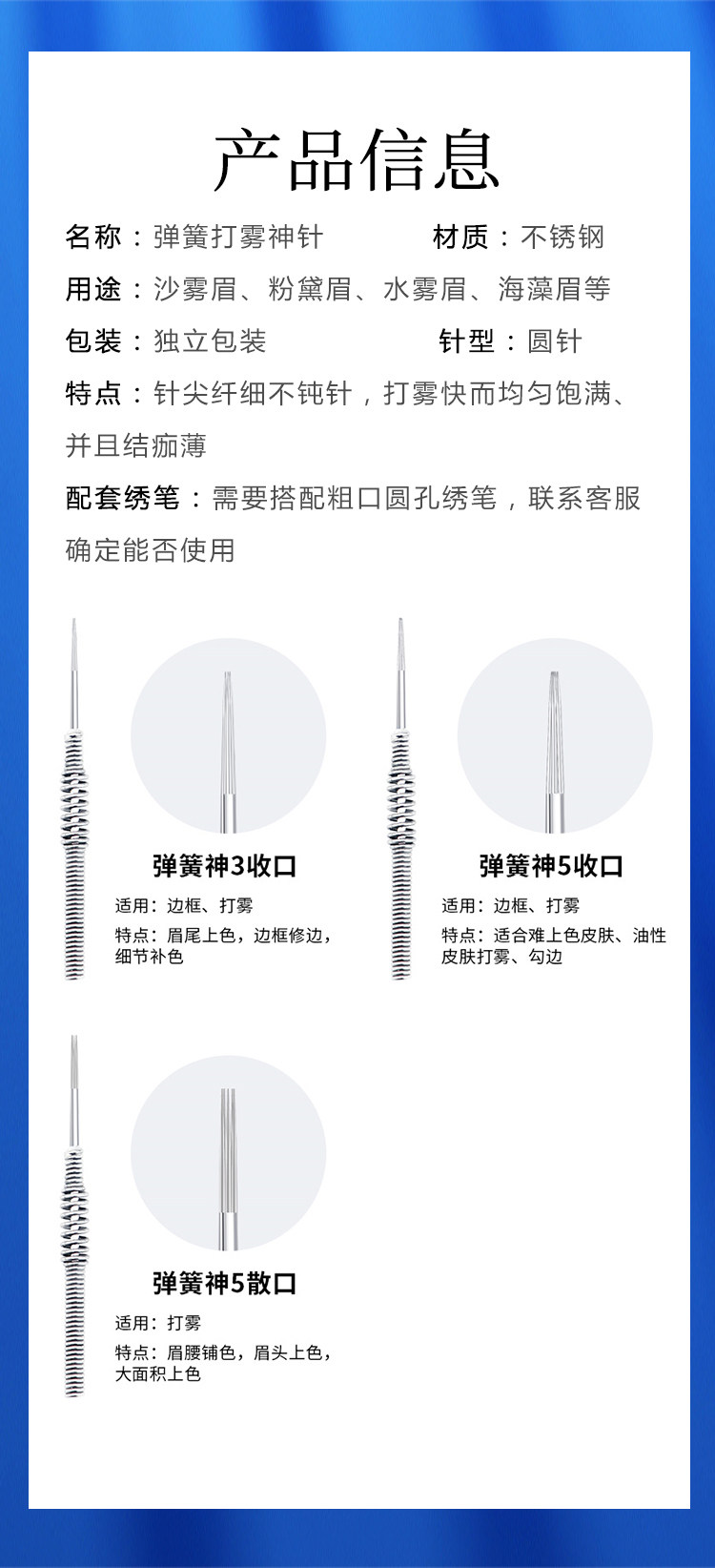 产品信息

名称：弹簧打雾神针

材质：不锈钢

用途：沙雾眉、粉黛眉、水雾眉、海藻眉等

包装：独立包装

针型：圆针

特点：针尖纤细不钝针，打雾快而均匀饱满、并且结痂薄

配套绣笔：需要搭配粗口圆孔绣笔，联系客服确定能否使用

弹簧神3收口

适用：边框、打雾

特点：眉尾上色，边框修边，细节补色

弹簧神5收口

适用：边框、打雾

特点：适合难上色皮肤、油性皮肤打雾、勾边

弹簧神5散口

适用：打雾

特点：眉腰铺色，眉头上色，大面积上色