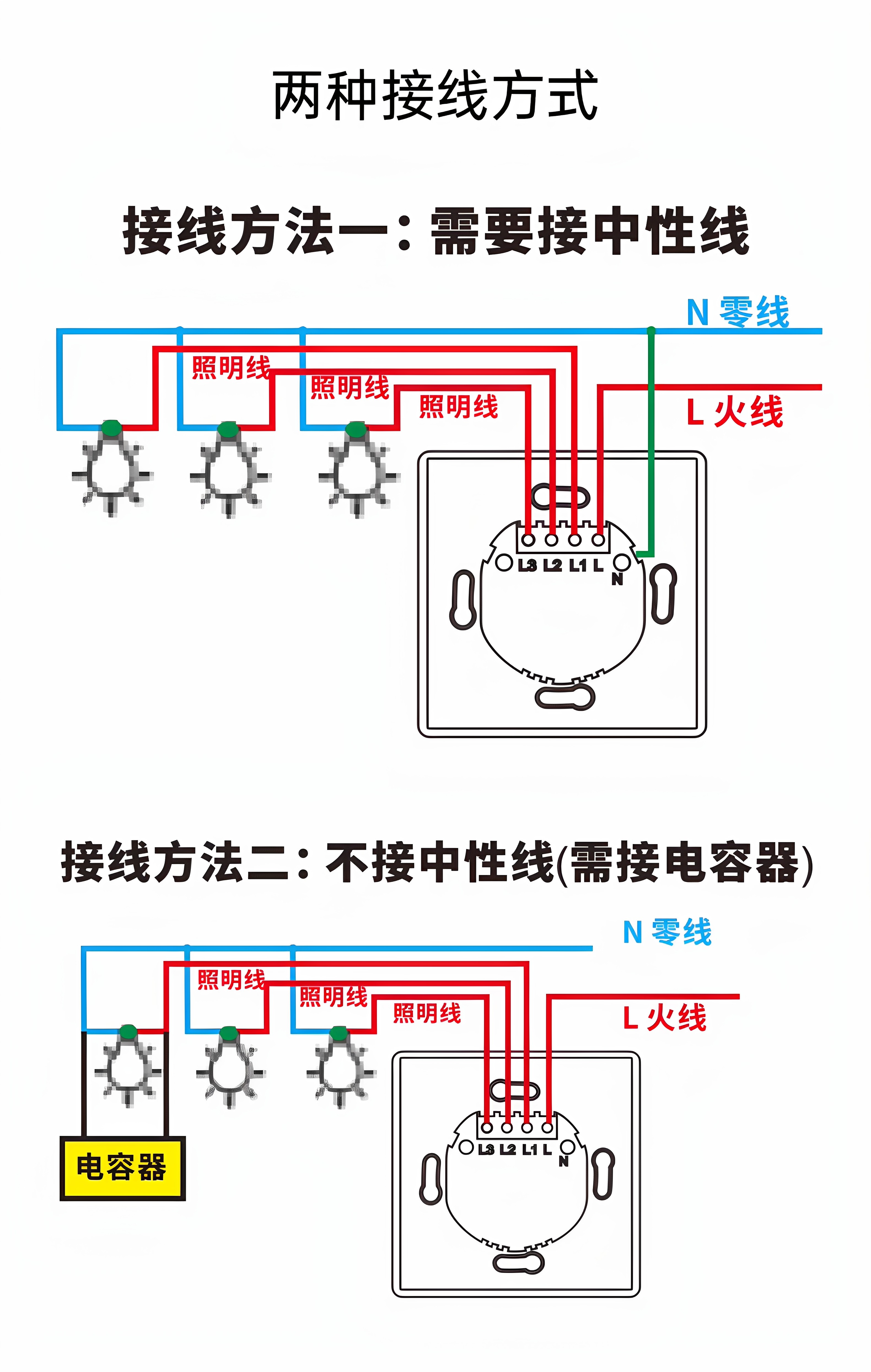 两种接线方式

接线方法一：需要接中性线

N 零线

照明线
照明线
照明线

L 火线

L3 L2 L1 L
N

接线方法二：不接中性线(需接电容器)

N 零线

照明线
照明线
照明线

L 火线

L3 L2 L1 L
N

电容器