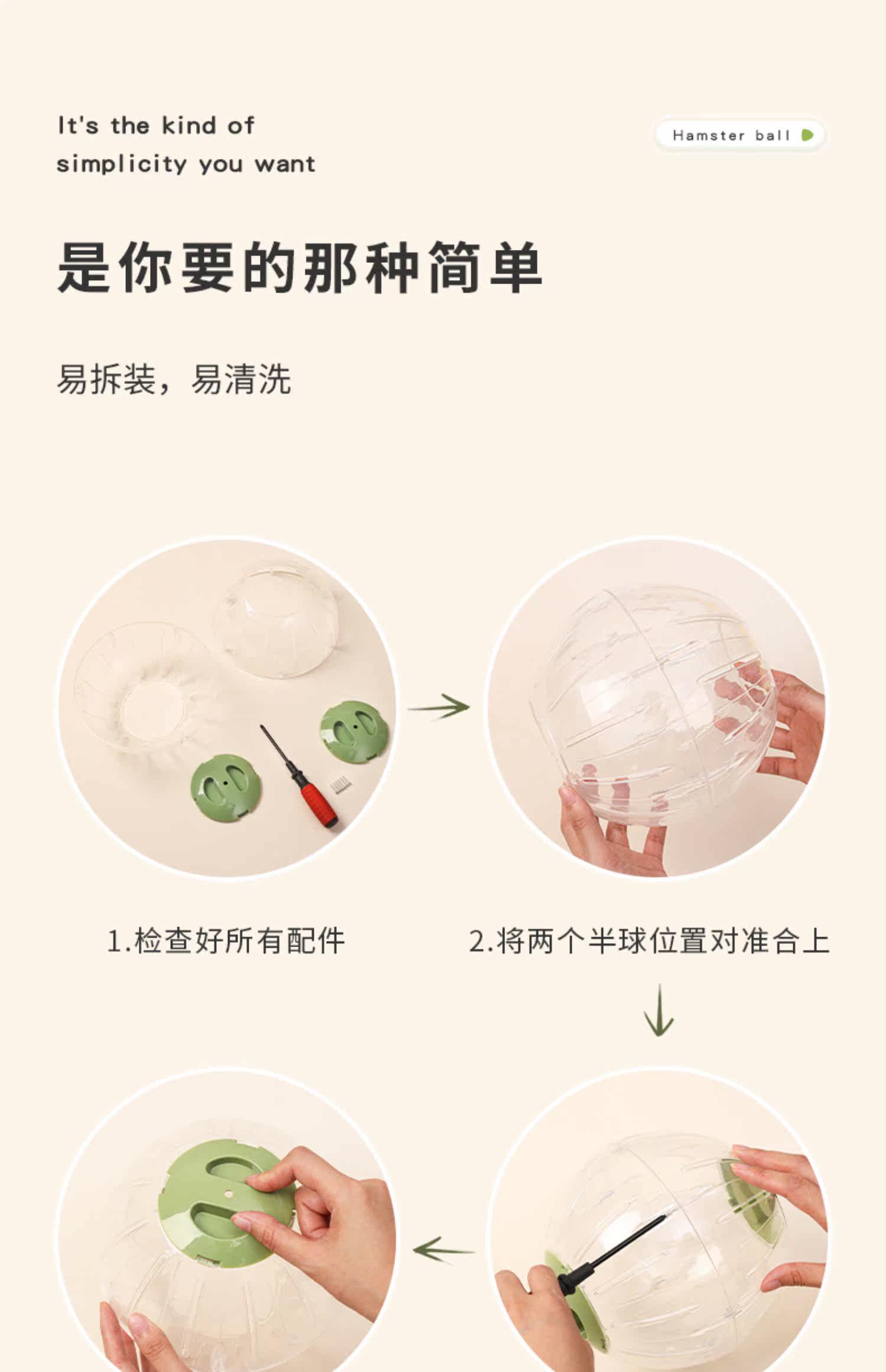 It's the kind of simplicity you want

Hamster ball

是你要的那种简单

易拆装，易清洗

1.检查好所有配件

2.将两个半球位置对准合上