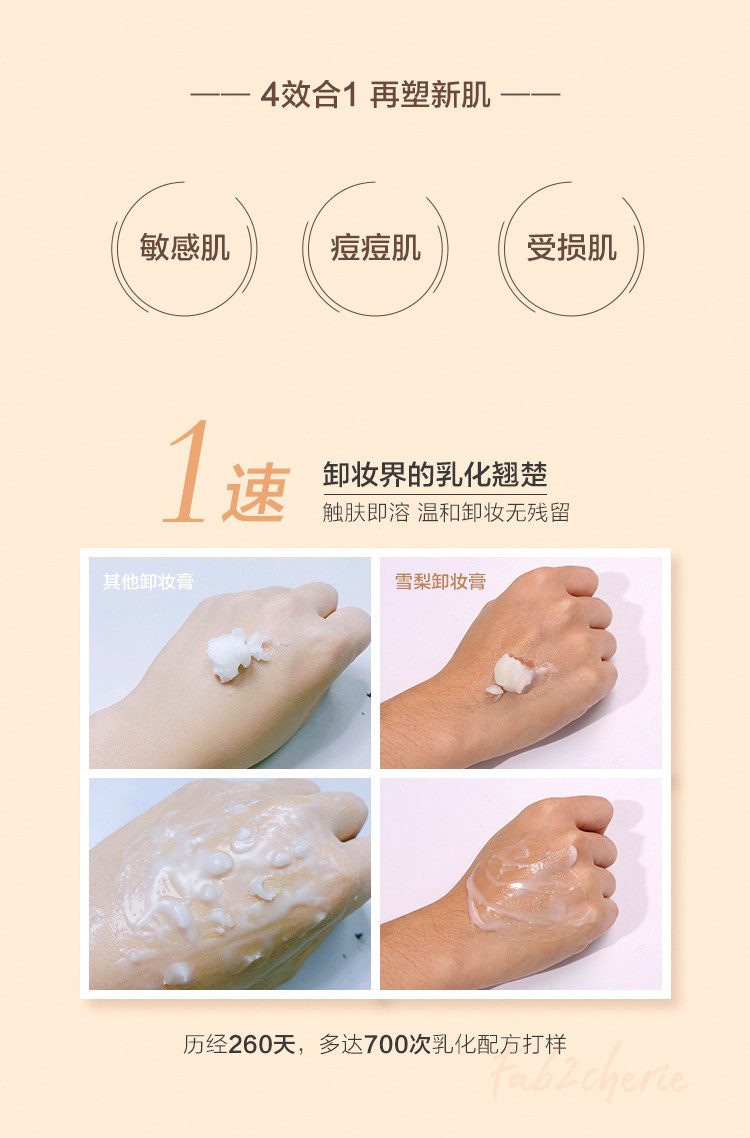 —— 4效合1 再塑新肌 ——

敏感肌

痘痘肌

受损肌

1速

卸妆界的乳化翘楚

触肤即溶 温和卸妆无残留

其他卸妆膏

雪梨卸妆膏

历经260天，多达700次乳化配方打样

fab2cherie