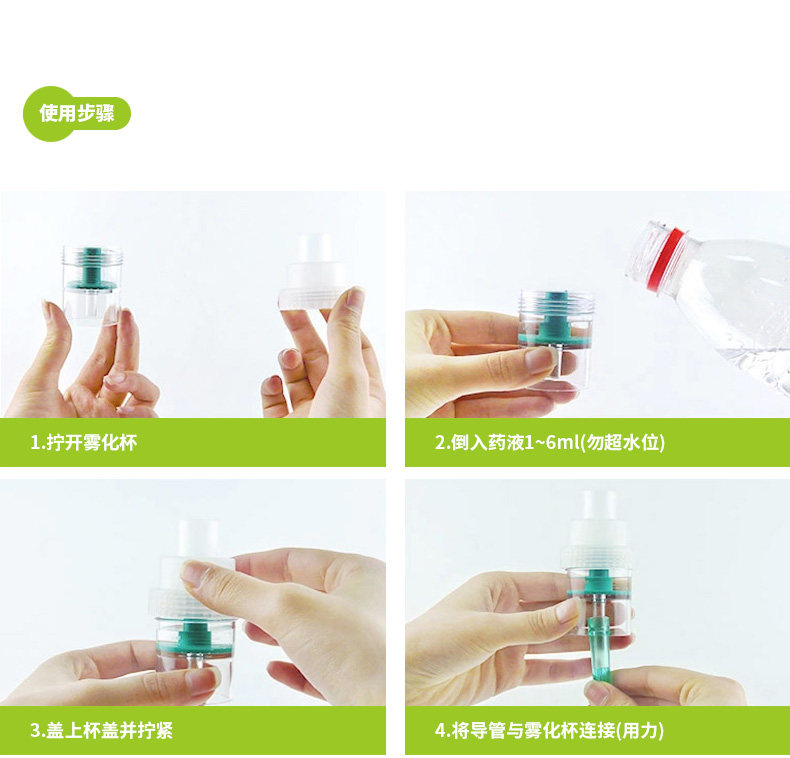 使用步骤

1.拧开雾化杯

2.倒入药液1~6ml(勿超水位)

3.盖上杯盖并拧紧

4.将导管与雾化杯连接(用力)