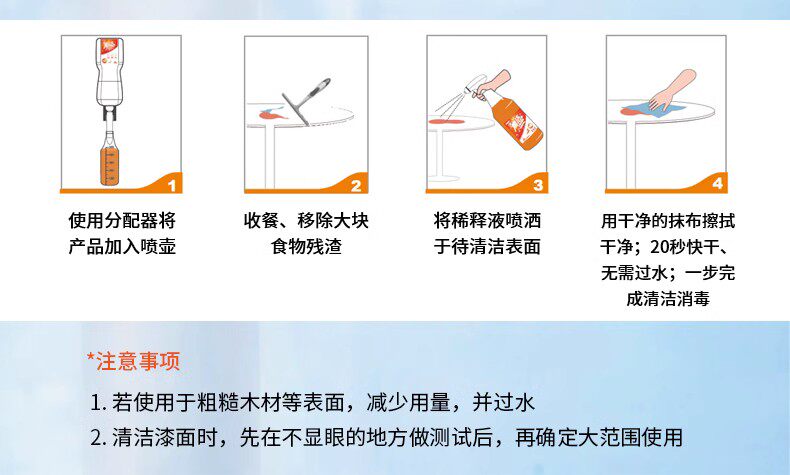 1

使用分配器将产品加入喷壶

2

收餐、移除大块食物残渣

3

将稀释液喷洒于待清洁表面

4

用干净的抹布擦拭干净；20秒快干、无需过水；一步完成清洁消毒

*注意事项

1. 若使用于粗糙木材等表面，减少用量，并过水

2. 清洁漆面时，先在不显眼的地方做测试后，再确定大范围使用