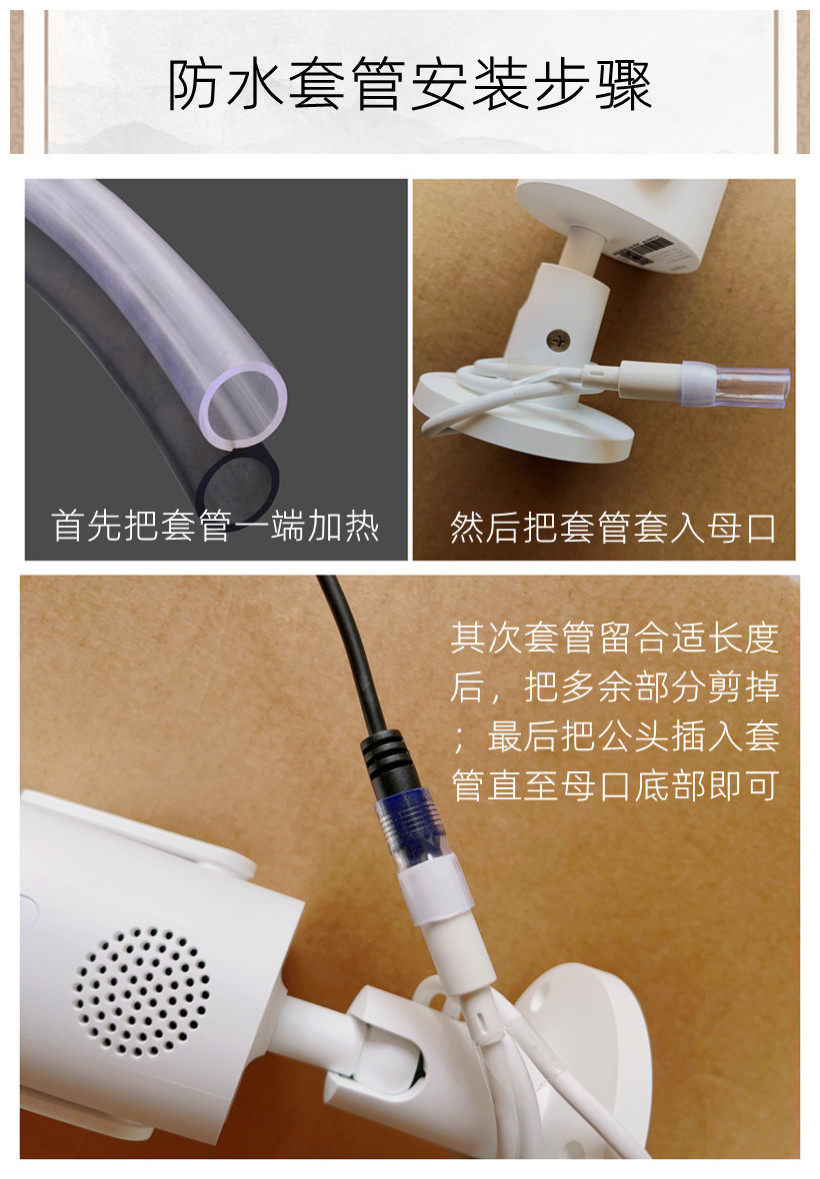 防水套管安装步骤

首先把套管一端加热

然后把套管套入母口

其次套管留合适长度后，把多余部分剪掉；最后把公头插入套管直至母口底部即可