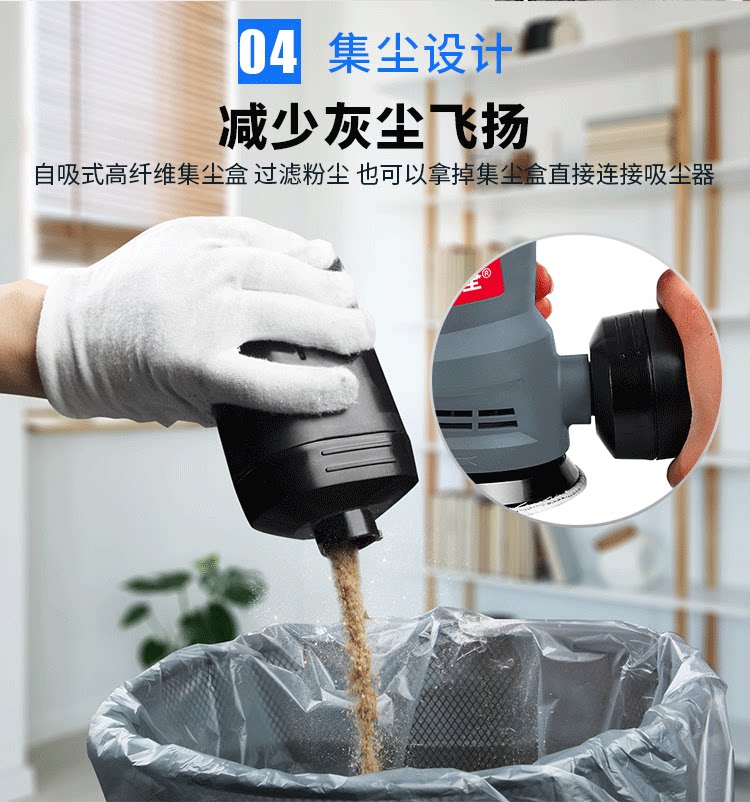 04 集尘设计

减少灰尘飞扬

自吸式高纤维集尘盒 过滤粉尘 也可以拿掉集尘盒直接连接吸尘器