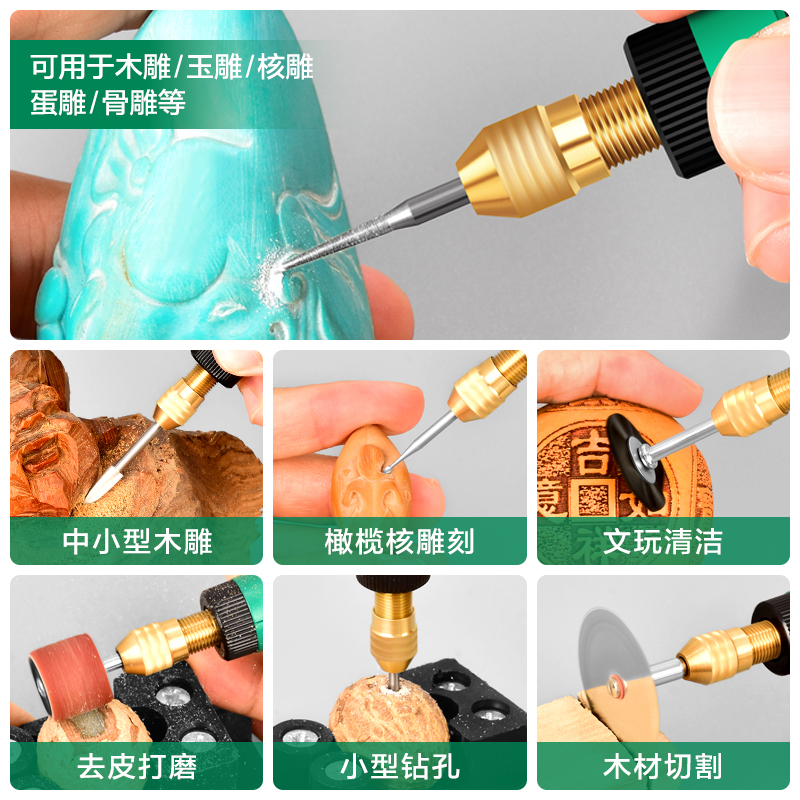 可用于木雕/玉雕/核雕
蛋雕/骨雕等

中小型木雕

橄榄核雕刻

吉

文玩清洁

去皮打磨

小型钻孔

木材切割