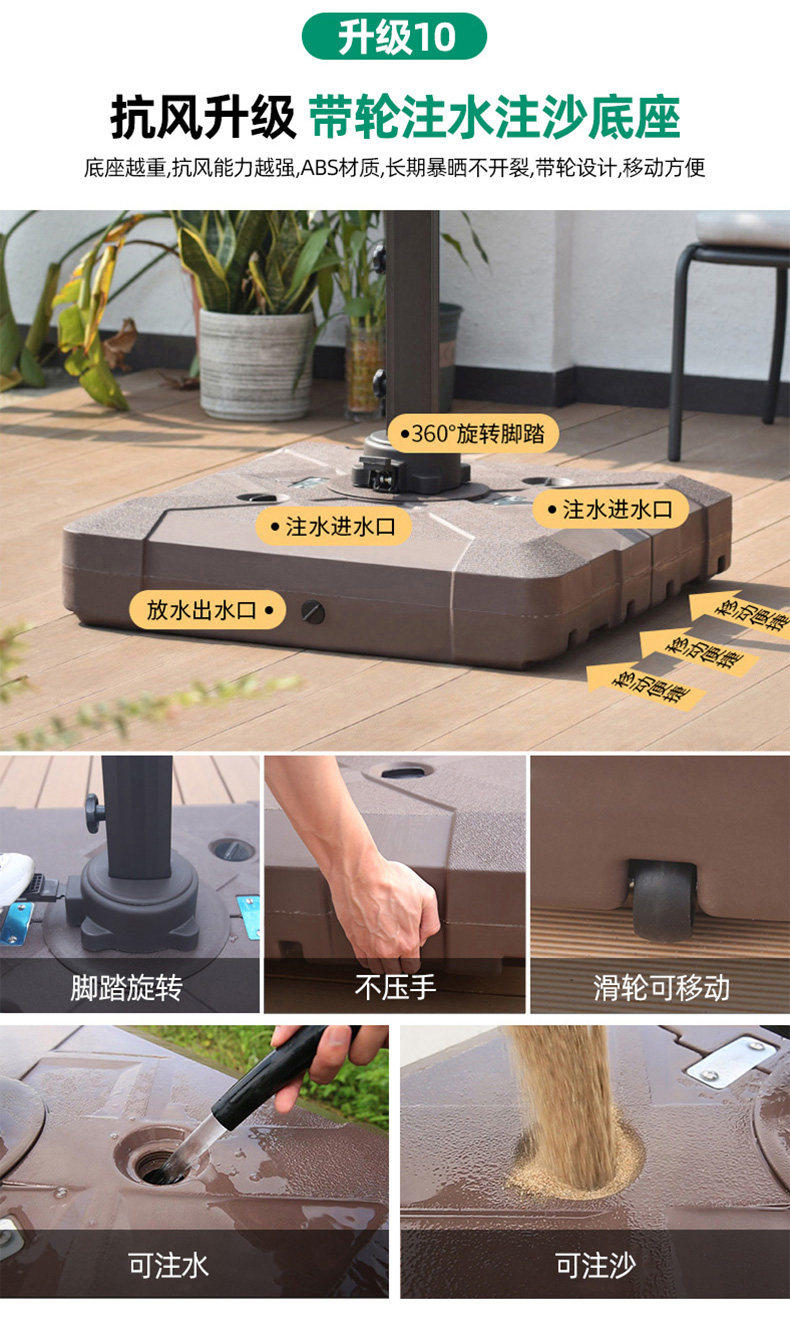 升级10

抗风升级 带轮注水注沙底座

底座越重,抗风能力越强,ABS材质,长期暴晒不开裂,带轮设计,移动方便

•360°旋转脚踏

•注水进水口

•注水进水口

放水出水口•

移动便捷

移动便捷

移动便捷

脚踏旋转

不压手

滑轮可移动

可注水

可注沙