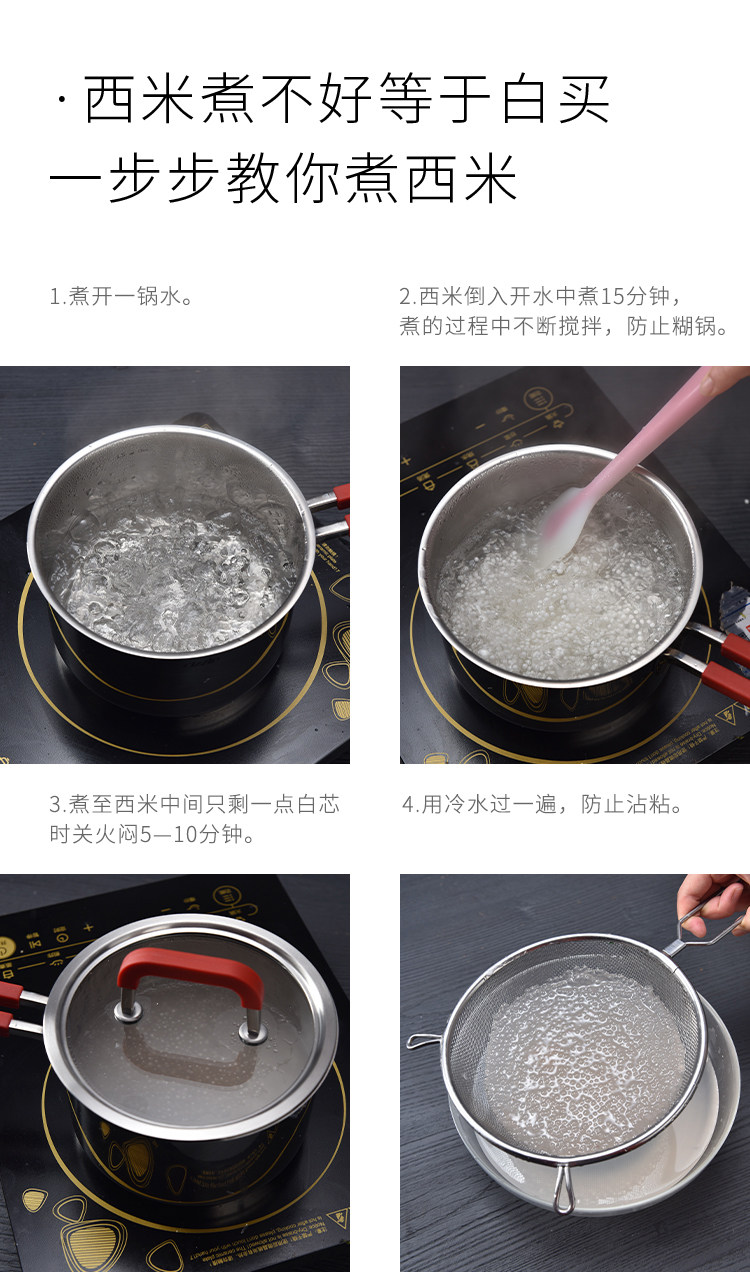 · 西米煮不好等于白买
一步步教你煮西米

1.煮开一锅水。

2.西米倒入开水中煮15分钟，煮的过程中不断搅拌，防止糊锅。

3.煮至西米中间只剩一点白芯时关火闷5—10分钟。

4.用冷水过一遍，防止沾粘。