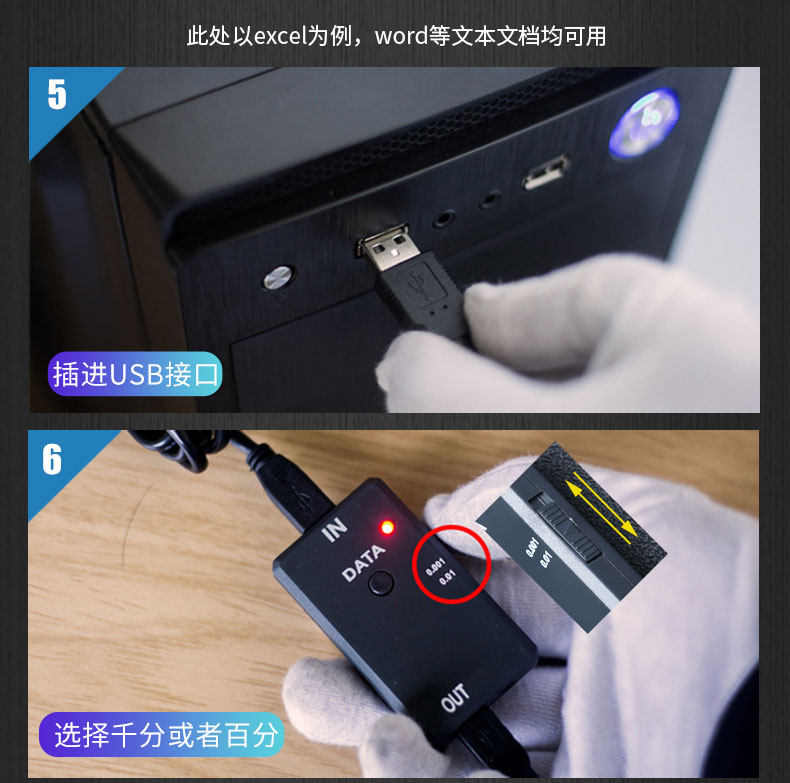 此处以excel为例，word等文本文档均可用

5

插进USB接口

6

IN

DATA

0.001
0.01

0.001
0.01

OUT

选择千分或者百分