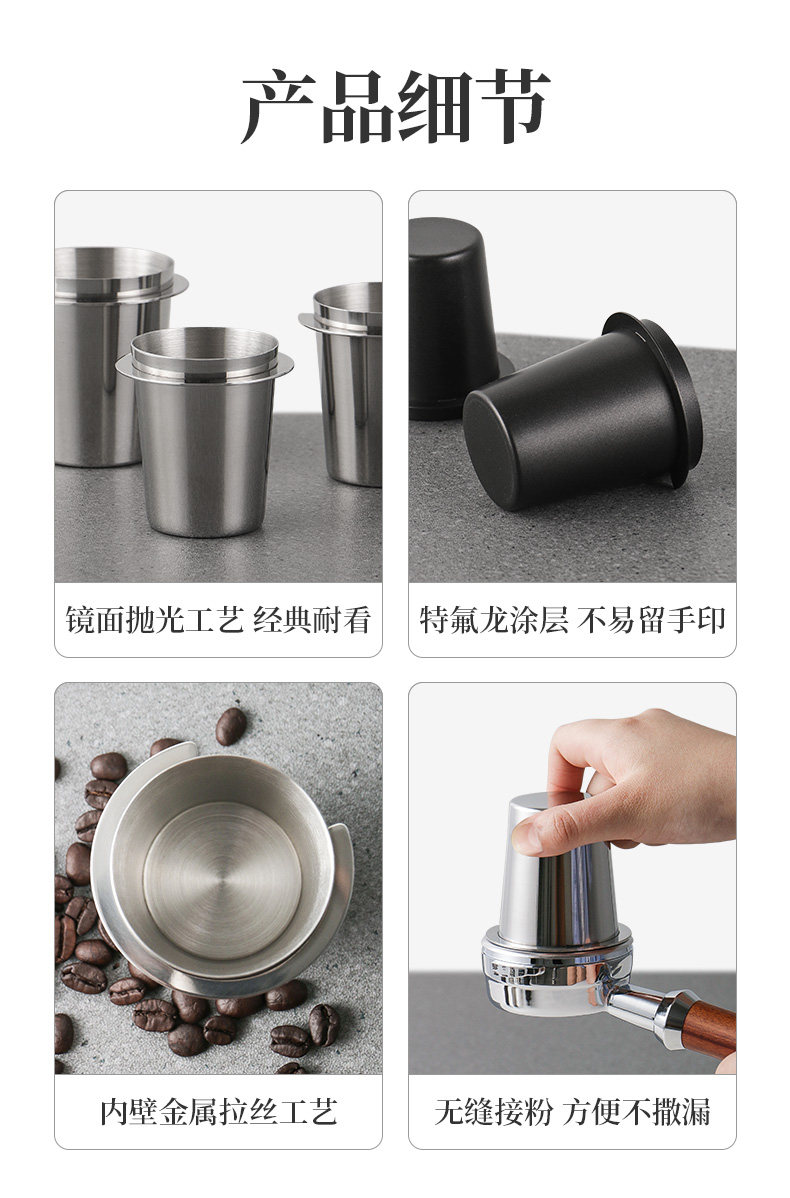 产品细节

镜面抛光工艺 经典耐看

特氟龙涂层 不易留手印

内壁金属拉丝工艺

无缝接粉 方便不撒漏