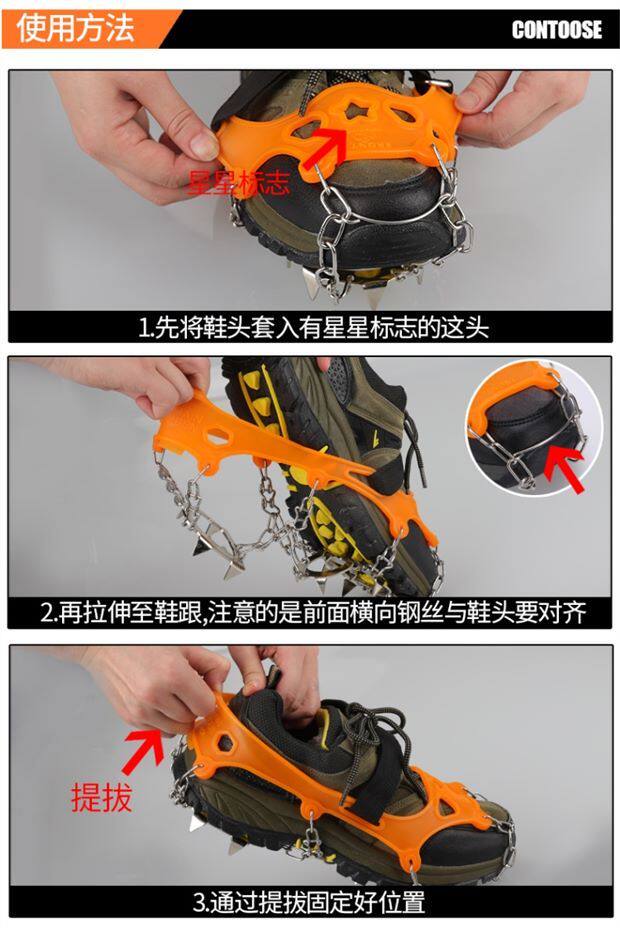 使用方法

CONTOOSE

星星标志

1.先将鞋头套入有星星标志的这头

2.再拉伸至鞋跟,注意的是前面横向钢丝与鞋头要对齐

提拔

3.通过提拔固定好位置