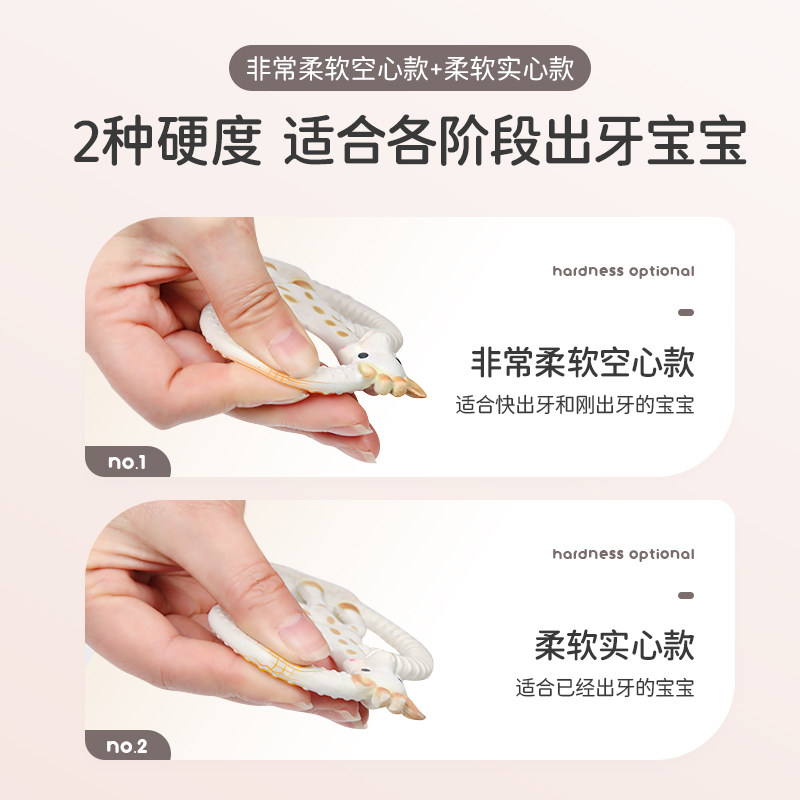 非常柔软空心款+柔软实心款

2种硬度 适合各阶段出牙宝宝

hardness optional

非常柔软空心款

适合快出牙和刚出牙的宝宝

no.1

hardness optional

柔软实心款

适合已经出牙的宝宝

no.2