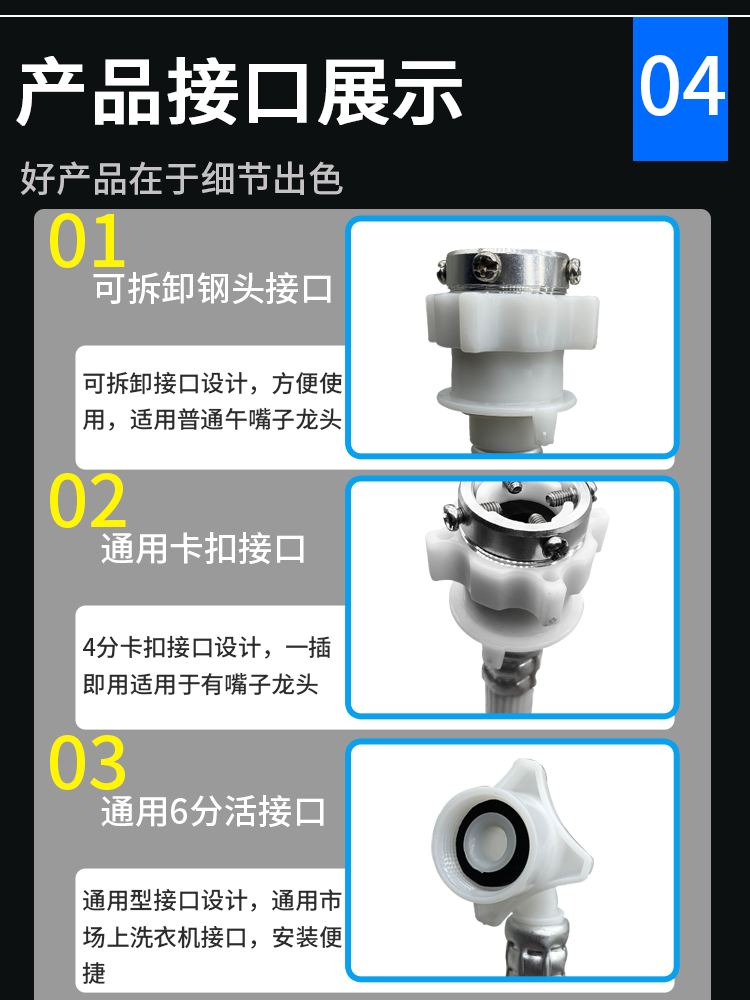 产品接口展示

04

好产品在于细节出色

01
可拆卸钢头接口

可拆卸接口设计，方便使用，适用普通午嘴子龙头

02
通用卡扣接口

4分卡扣接口设计，一插即用适用于有嘴子龙头

03
通用6分活接口

通用型接口设计，通用市场上洗衣机接口，安装便捷