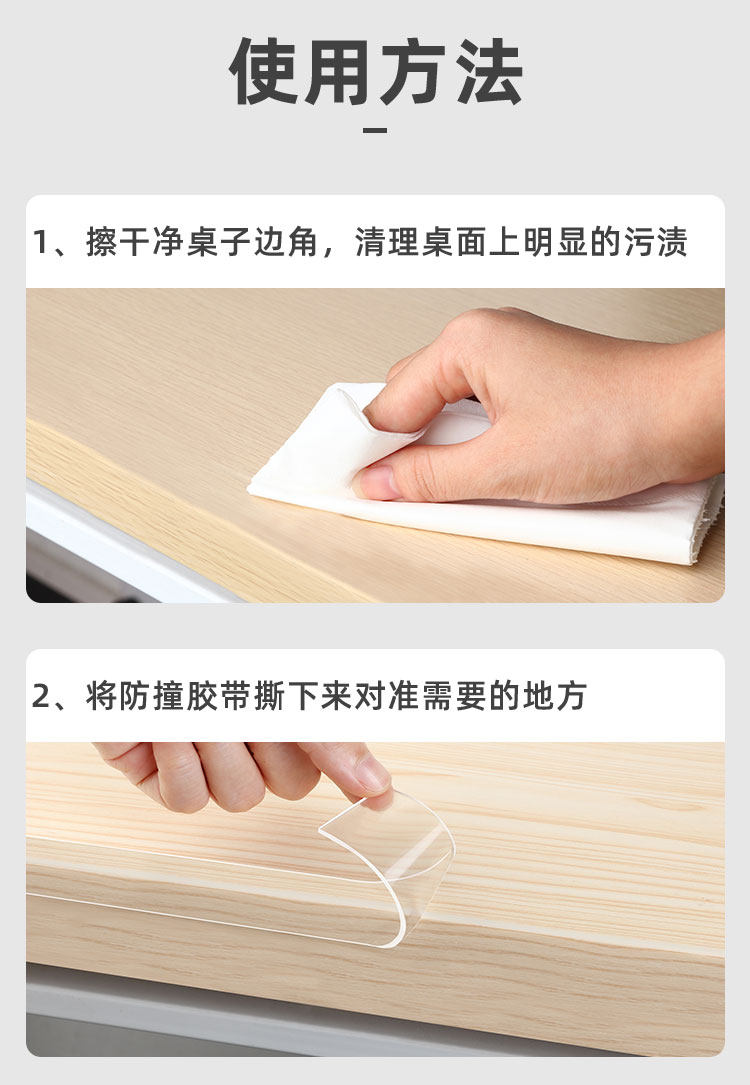 使用方法

1、擦干净桌子边角，清理桌面上明显的污渍

2、将防撞胶带撕下来对准需要的地方