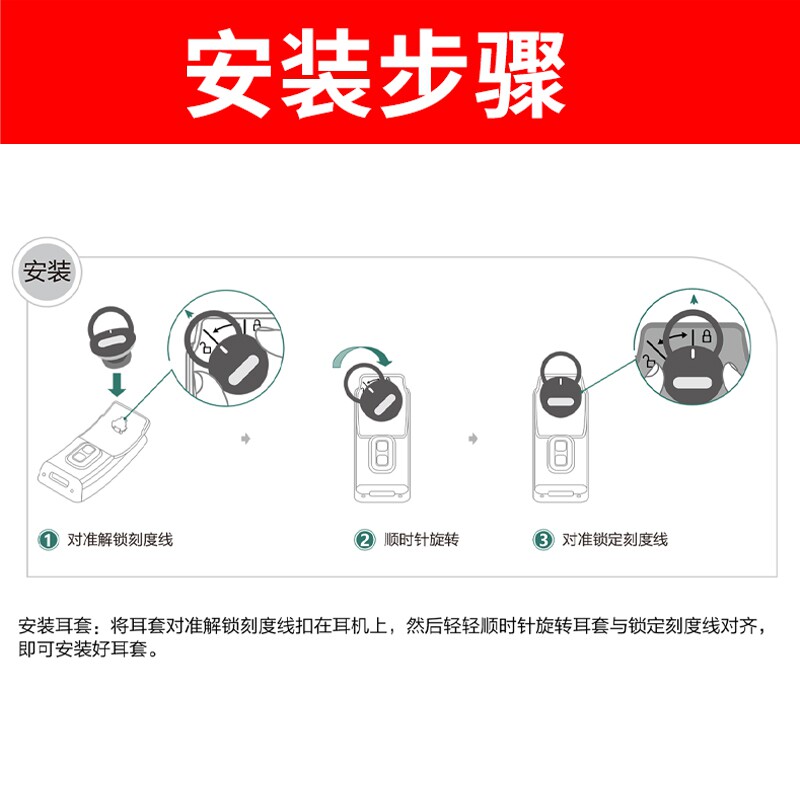 安装步骤

安装

① 对准解锁刻度线

② 顺时针旋转

③ 对准锁定刻度线

安装耳套：将耳套对准解锁刻度线扣在耳机上，然后轻轻顺时针旋转耳套与锁定刻度线对齐，即可安装好耳套。