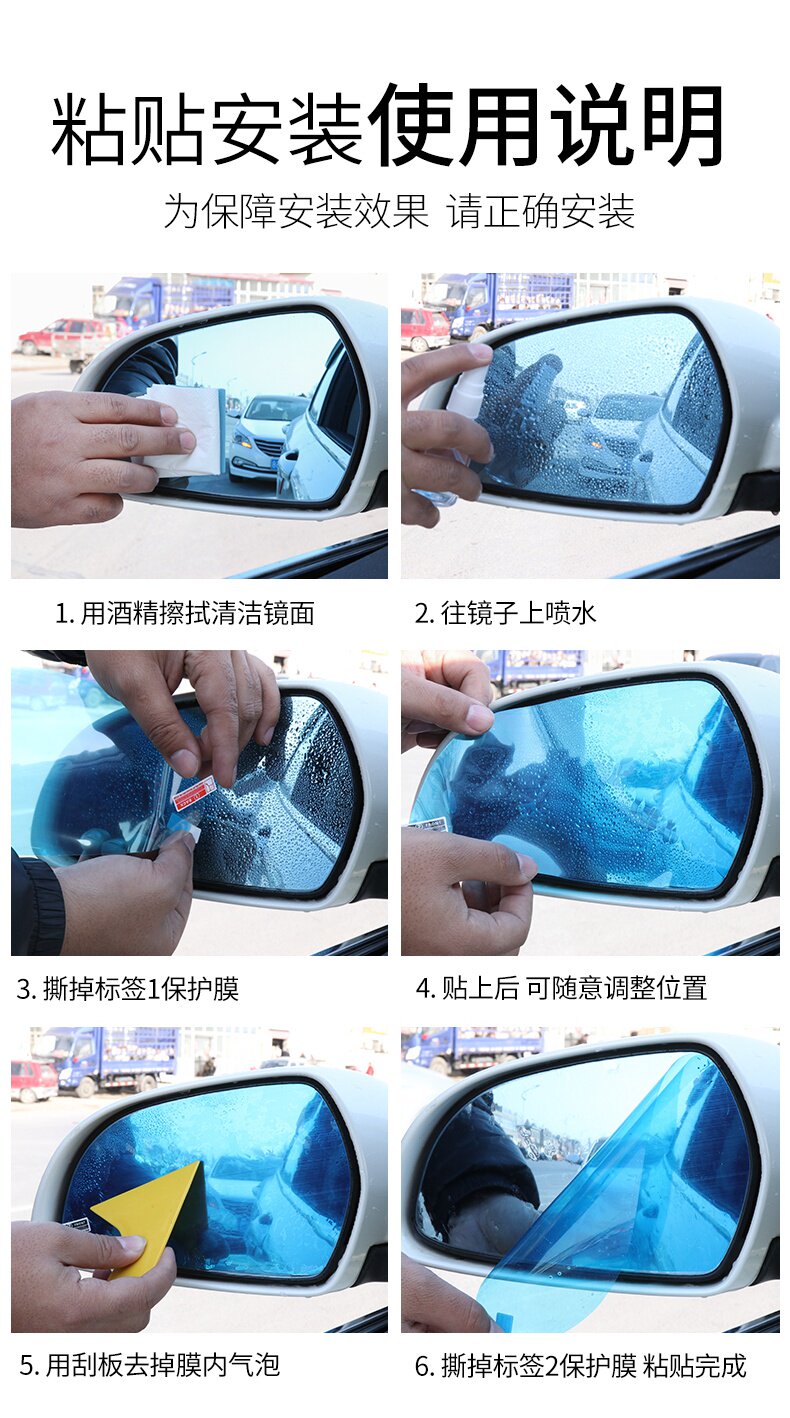 粘贴安装使用说明

为保障安装效果 请正确安装

1. 用酒精擦拭清洁镜面

2. 往镜子上喷水

3. 撕掉标签1保护膜

4. 贴上后 可随意调整位置

5. 用刮板去掉膜内气泡

6. 撕掉标签2保护膜 粘贴完成